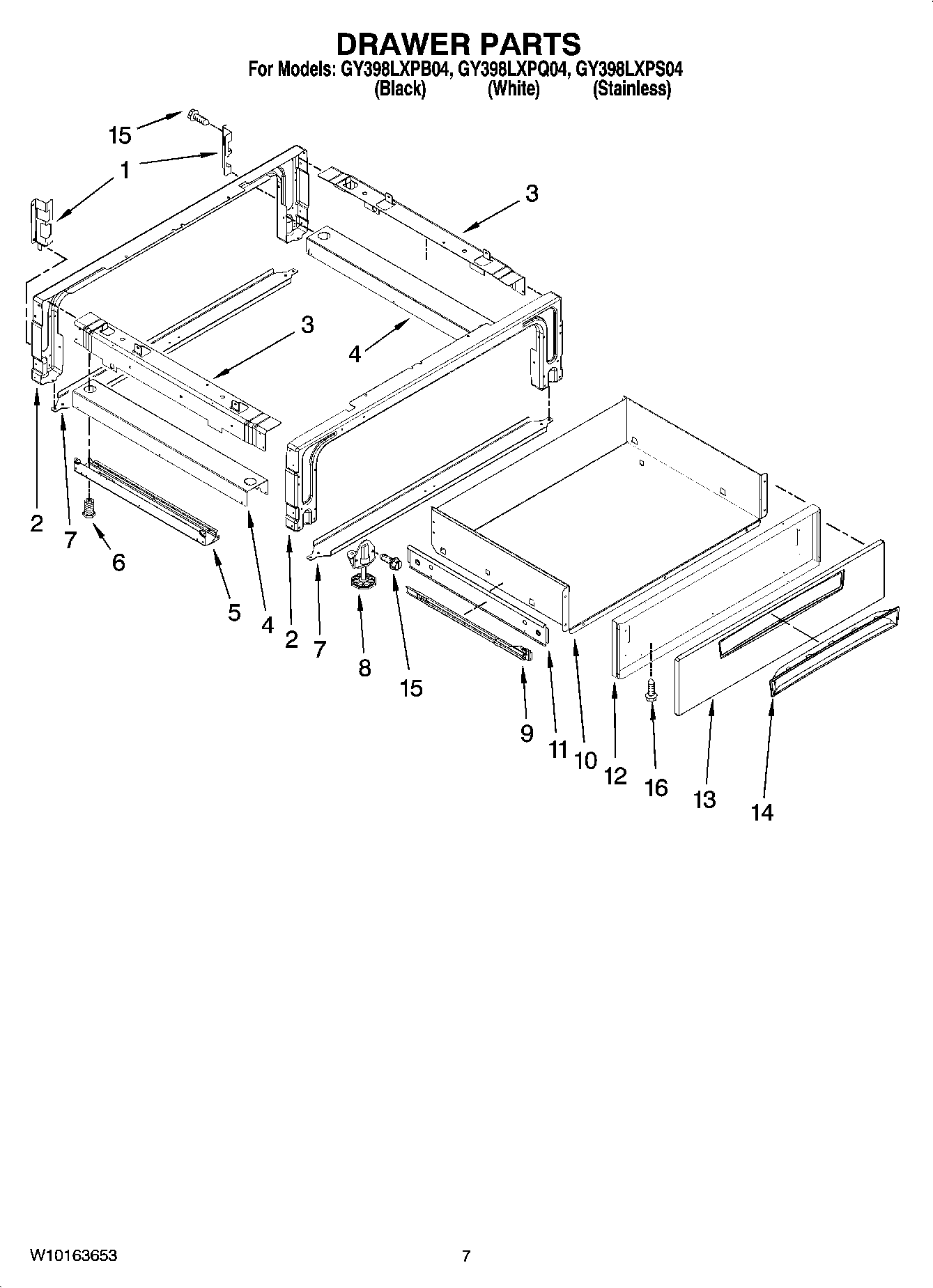 DRAWER PARTS
For Models: GY398LXPB04, GY398LXPQ04, GY398LXPS04
(Black) (White) (Stainless)

15
1
3
3
4
2
7
6
5
4
2
7
8
15
9
11
10
12
16
13
14

W10163653
7