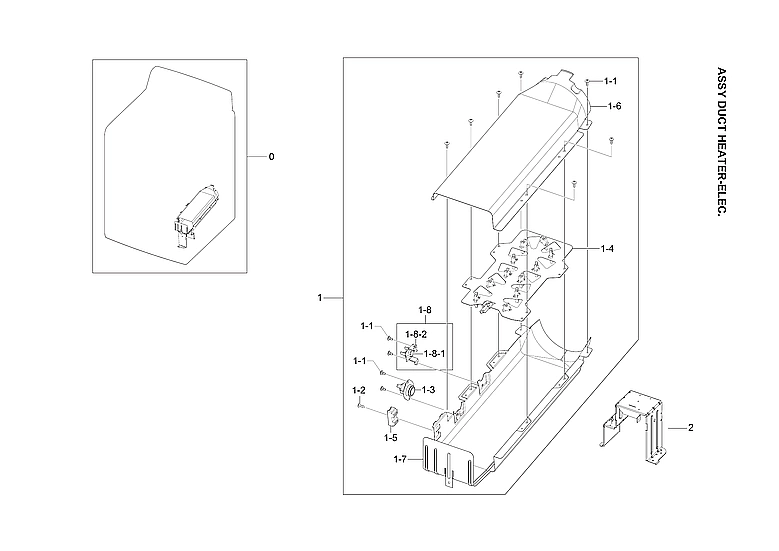 ASSY DUCT HEATER-ELEC.

0

1

1-1

1-6

1-4

1-8

1-1

1-8-2

1-8-1

1-1

1-3

1-2

1-5

1-7

2