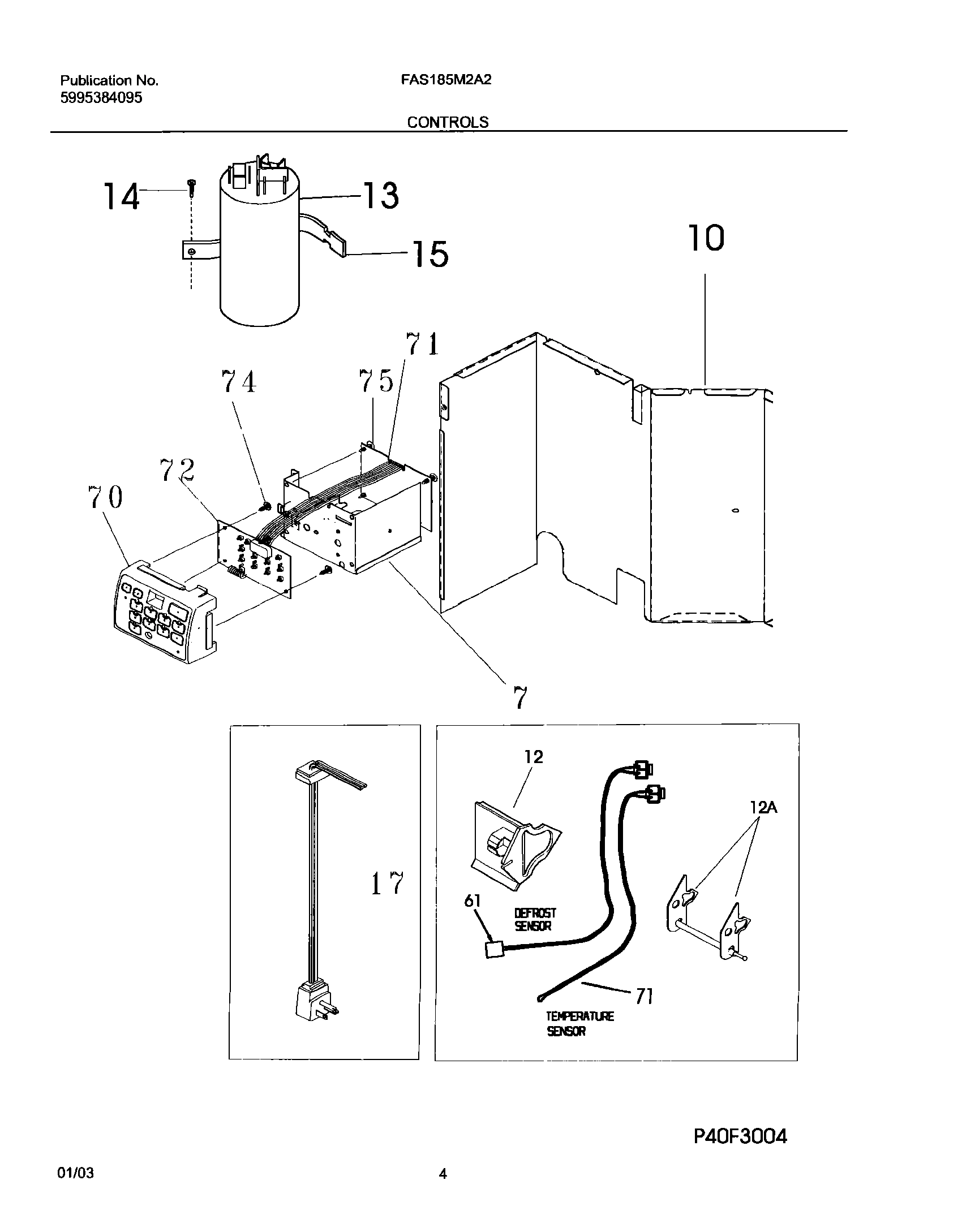 Publication No.
5995384095

FAS185M2A2

CONTROLS

14
13
15
10
71
74
75
72
70
7
17
12
12A
61
DEFROST SENSOR
71
TEMPERATURE SENSOR

P40F3004

01/03

4