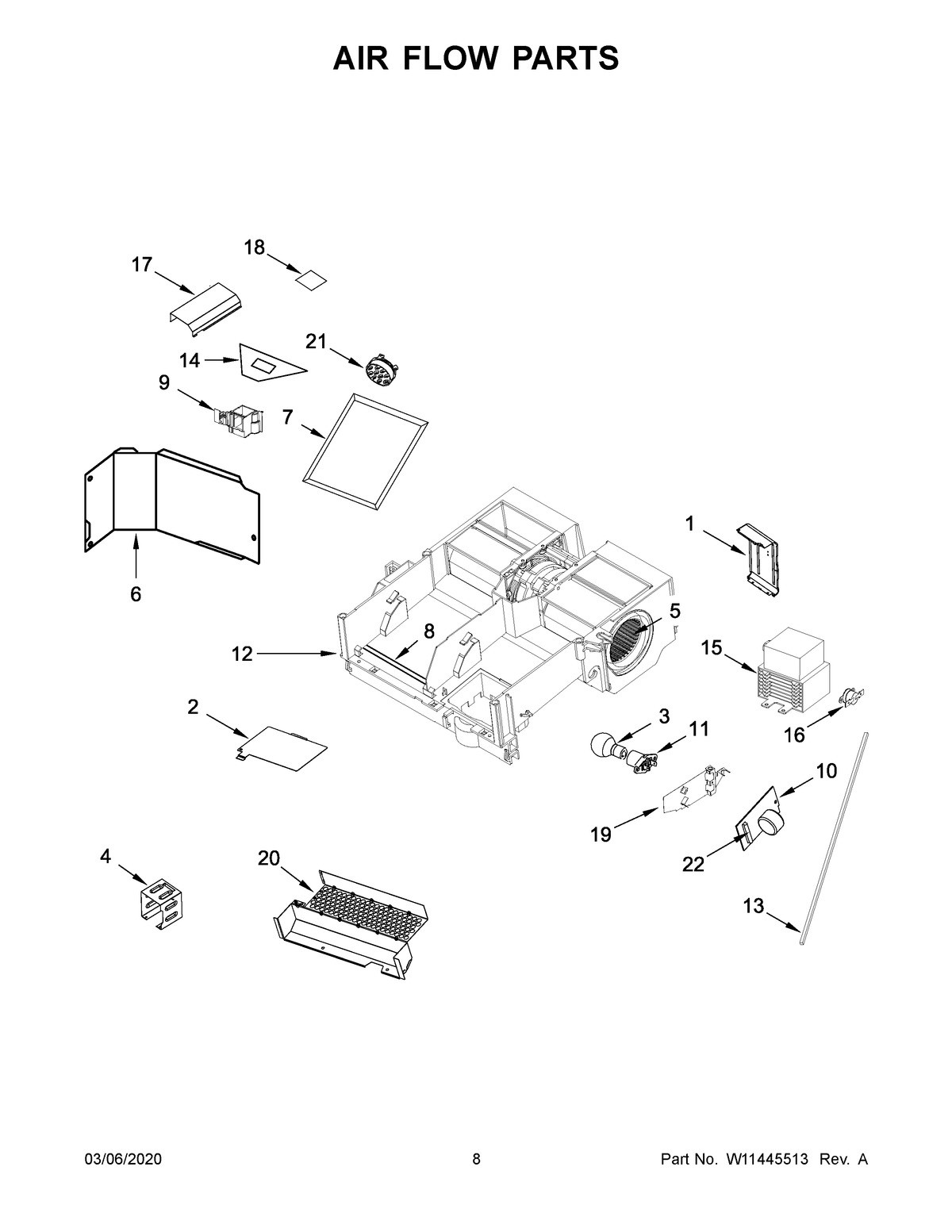 AIR FLOW PARTS

18
17
21
14
9
7
6
1
5
8
12
15
2
3
11
16
10
19
22
4
20
13

03/06/2020

8

Part No. W11445513 Rev. A