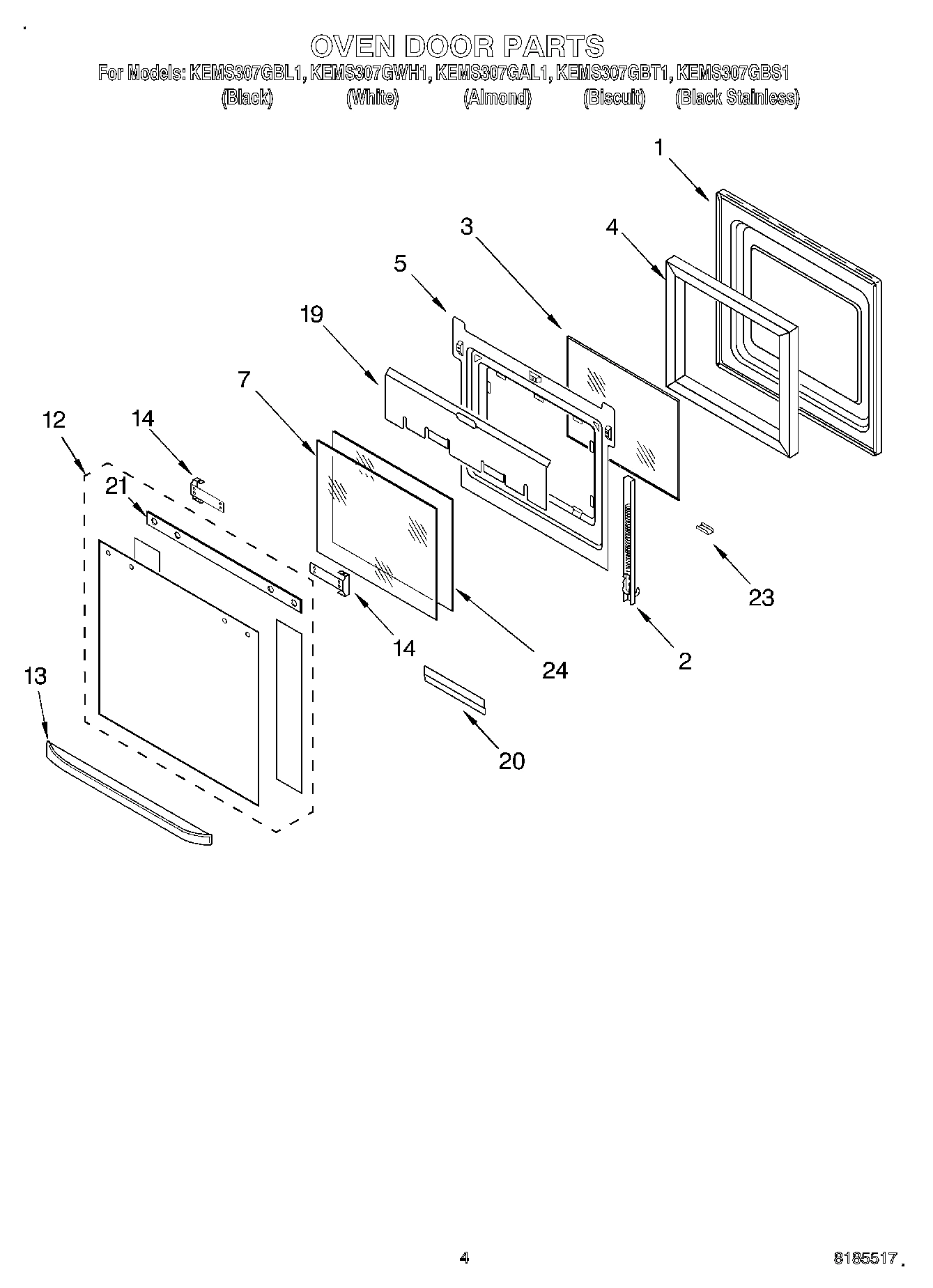 OVEN DOOR PARTS

For Models: KEMS307GBL1, KEMS307GWH1, KEMS307GAL1, KEMS307GBT1, KEMS307GBS1
(Black) (White) (Almond) (Biscuit) (Black Stainless)

1
3
4
5
19
7
12
14
21
23
14
24
2
13
20

4

8185517