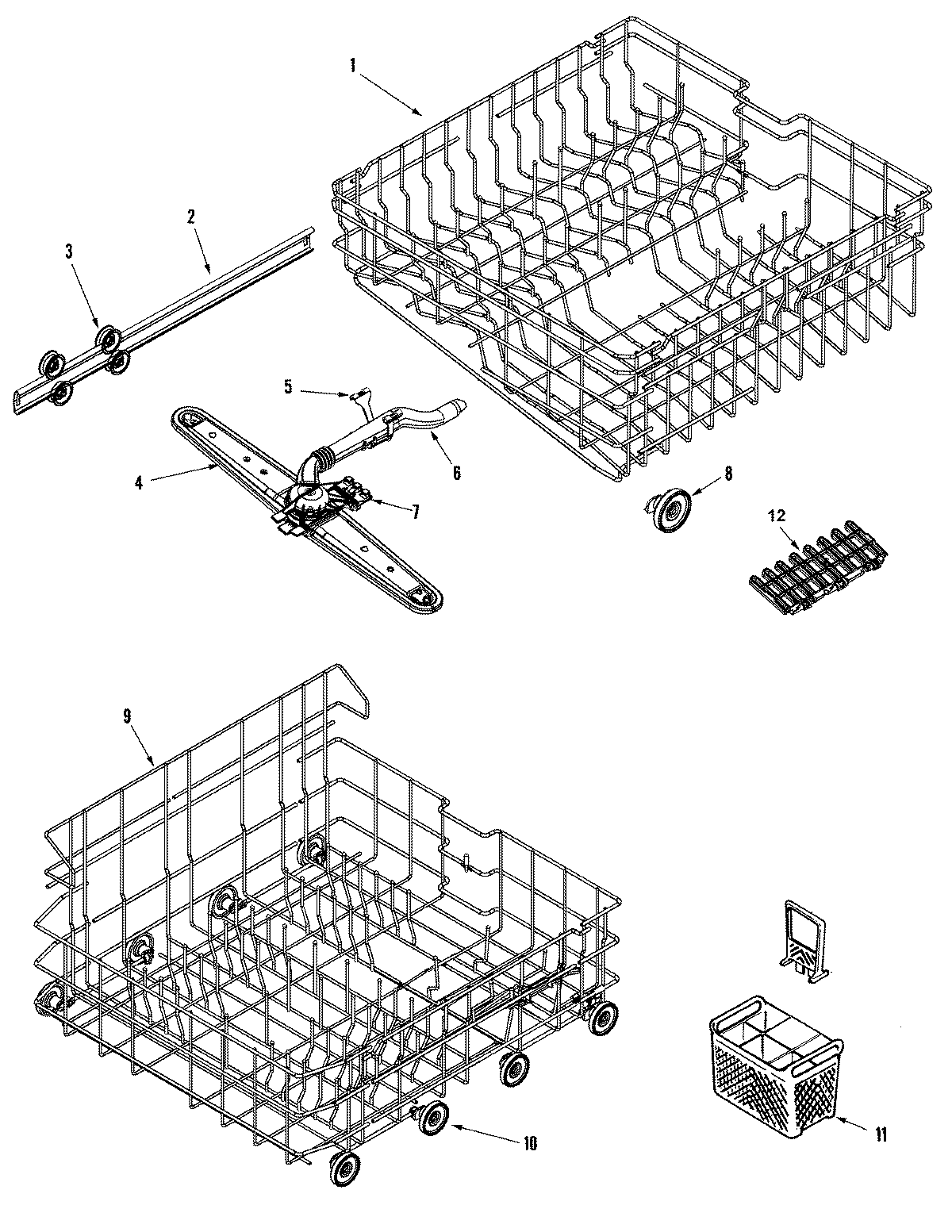 1
2
3
5
6
4
7
8
12
9
10
11