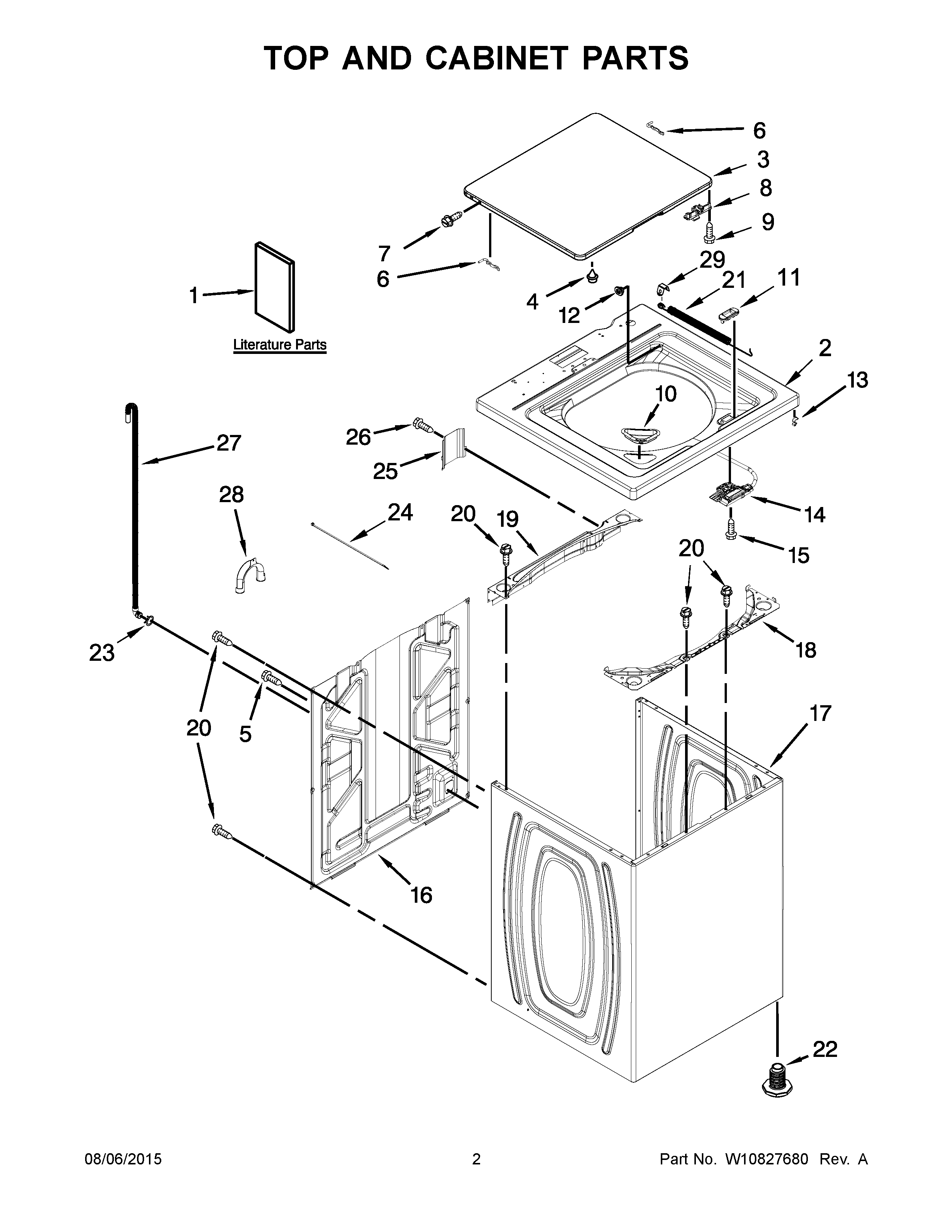 TOP AND CABINET PARTS

6
3
8
9
7
6
1
Literature Parts
4
12
29
21
11
2
13
10
26
25
27
28
24
20
19
14
15
20
18
23
20
5
17
16
22

08/06/2015
2
Part No. W10827680 Rev. A