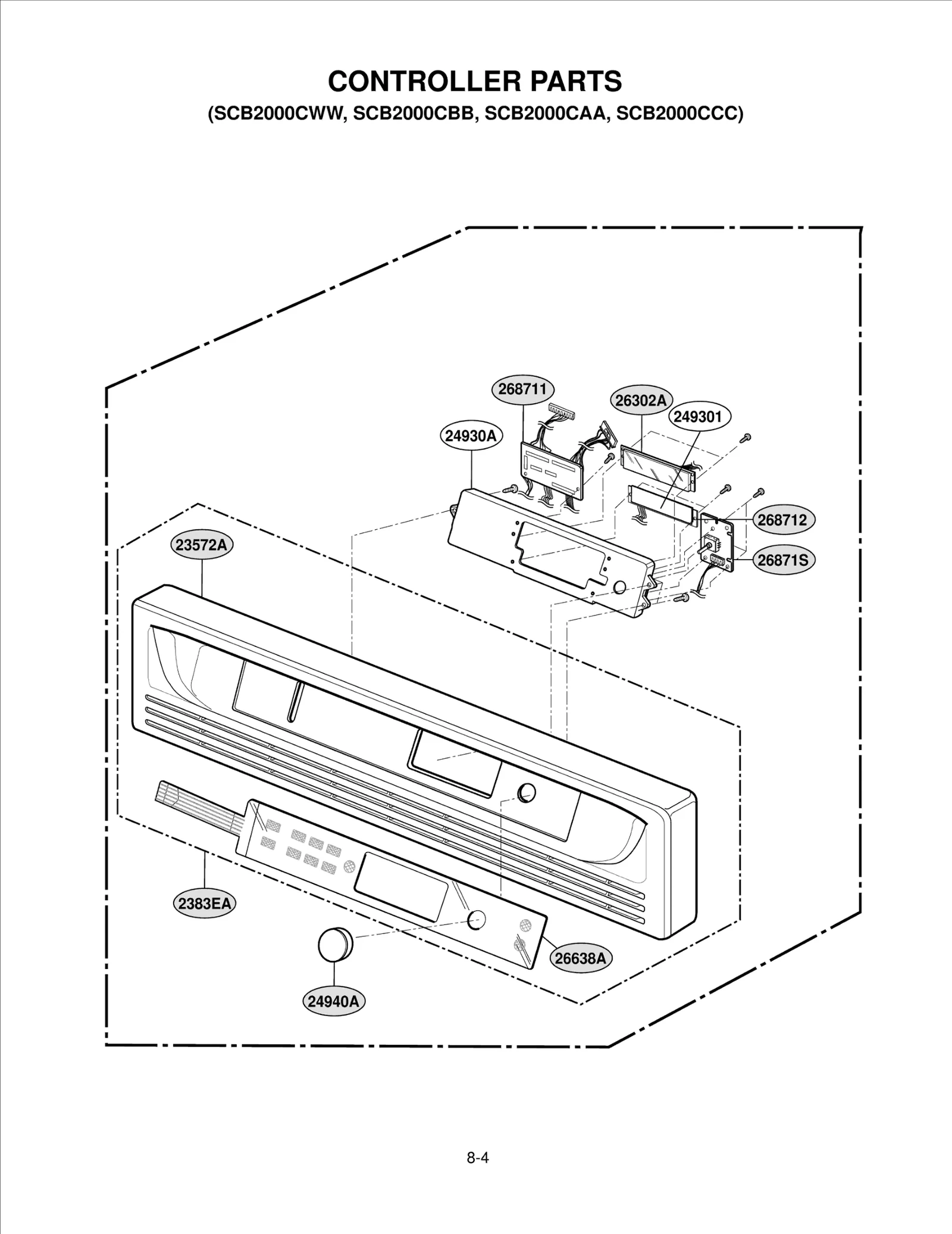 CONTROLLER PARTS
(SCB2000CWW, SCB2000CBB, SCB2000CAA, SCB2000CCC)

268711
26302A
249301
24930A
268712
26871S
23572A
2383EA
26638A
24940A

8-4