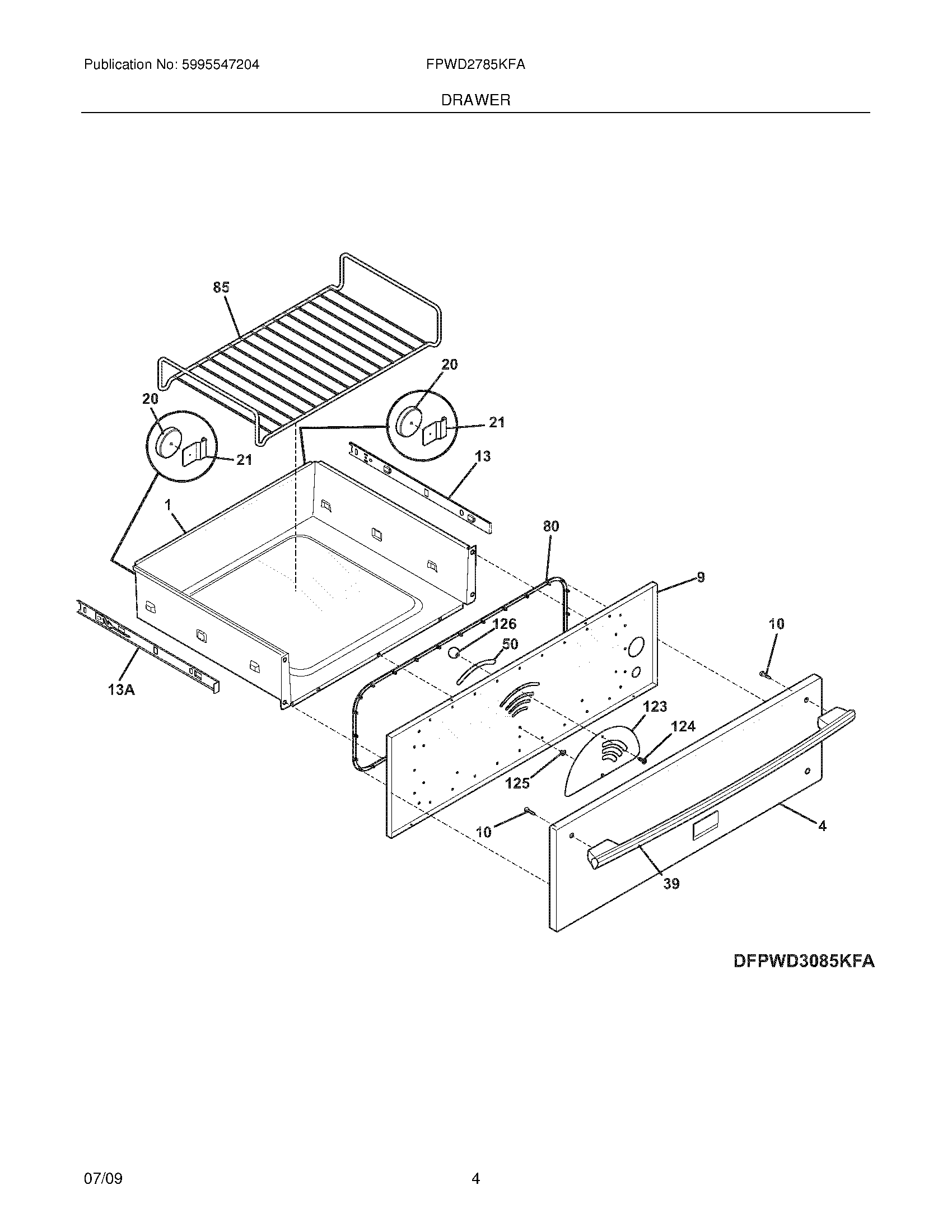 Publication No: 5995547204 FPWD2785KFA

DRAWER

85

20

20

21

21

13

1

80

9

126

50

10

13A

123

124

125

10

4

39

DFPWD3085KFA

07/09 4