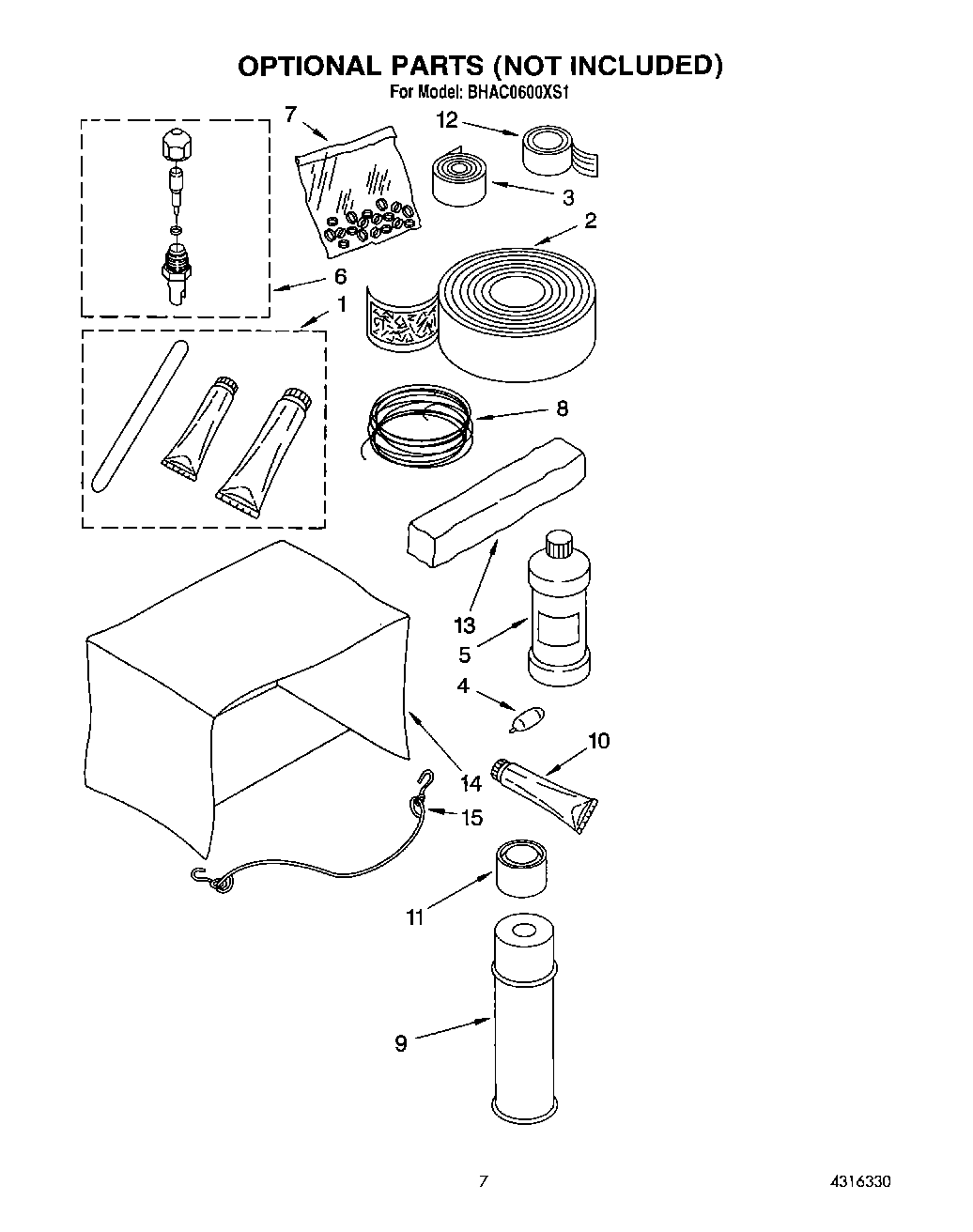 OPTIONAL PARTS (NOT INCLUDED)
For Model: BHAC0600XS1

7
12
3
2
6
1
8
13
5
4
10
14
15
11
9

7
4316330