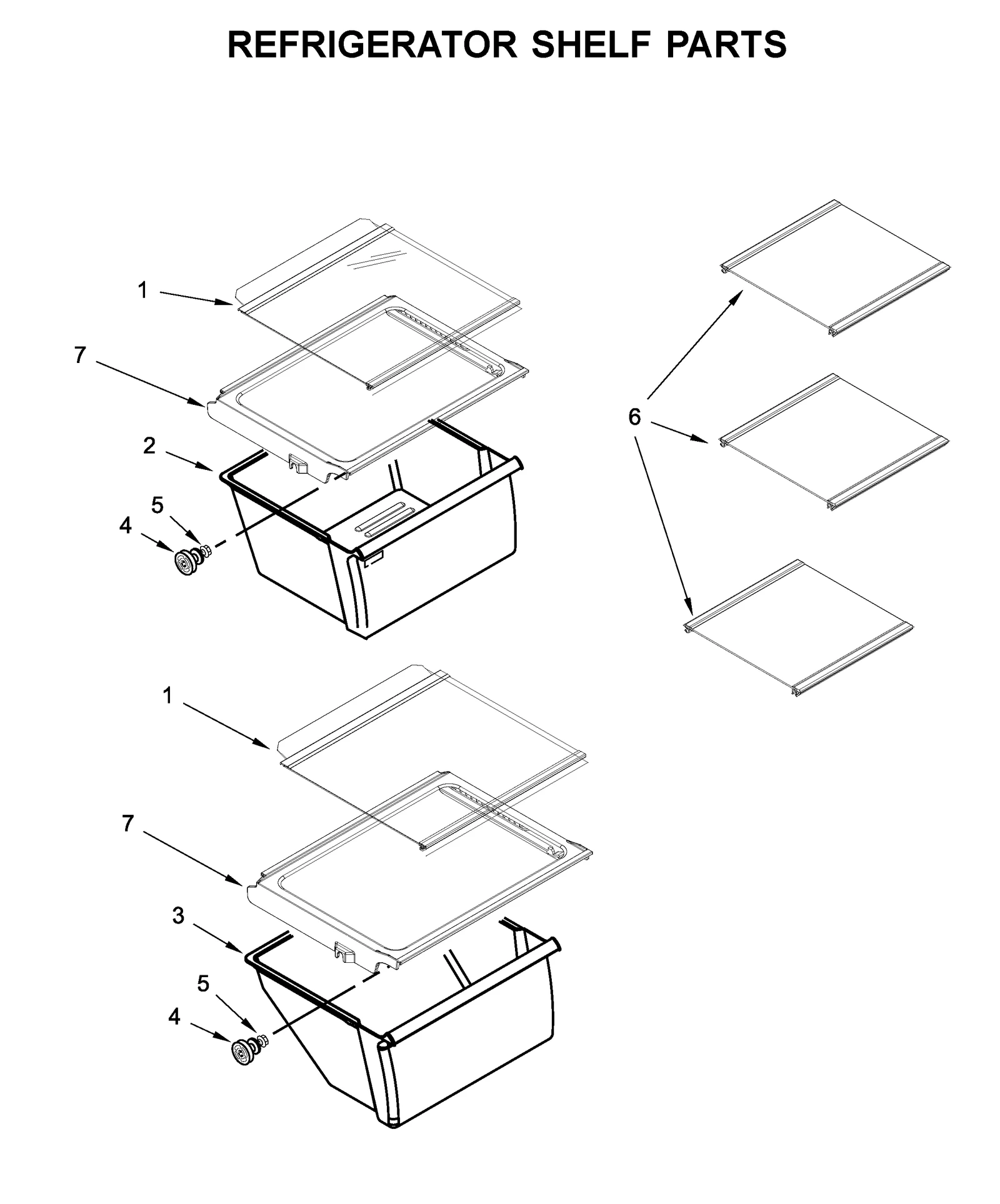 REFRIGERATOR SHELF PARTS

1

7

2

5

4

6

1

7

3

5

4