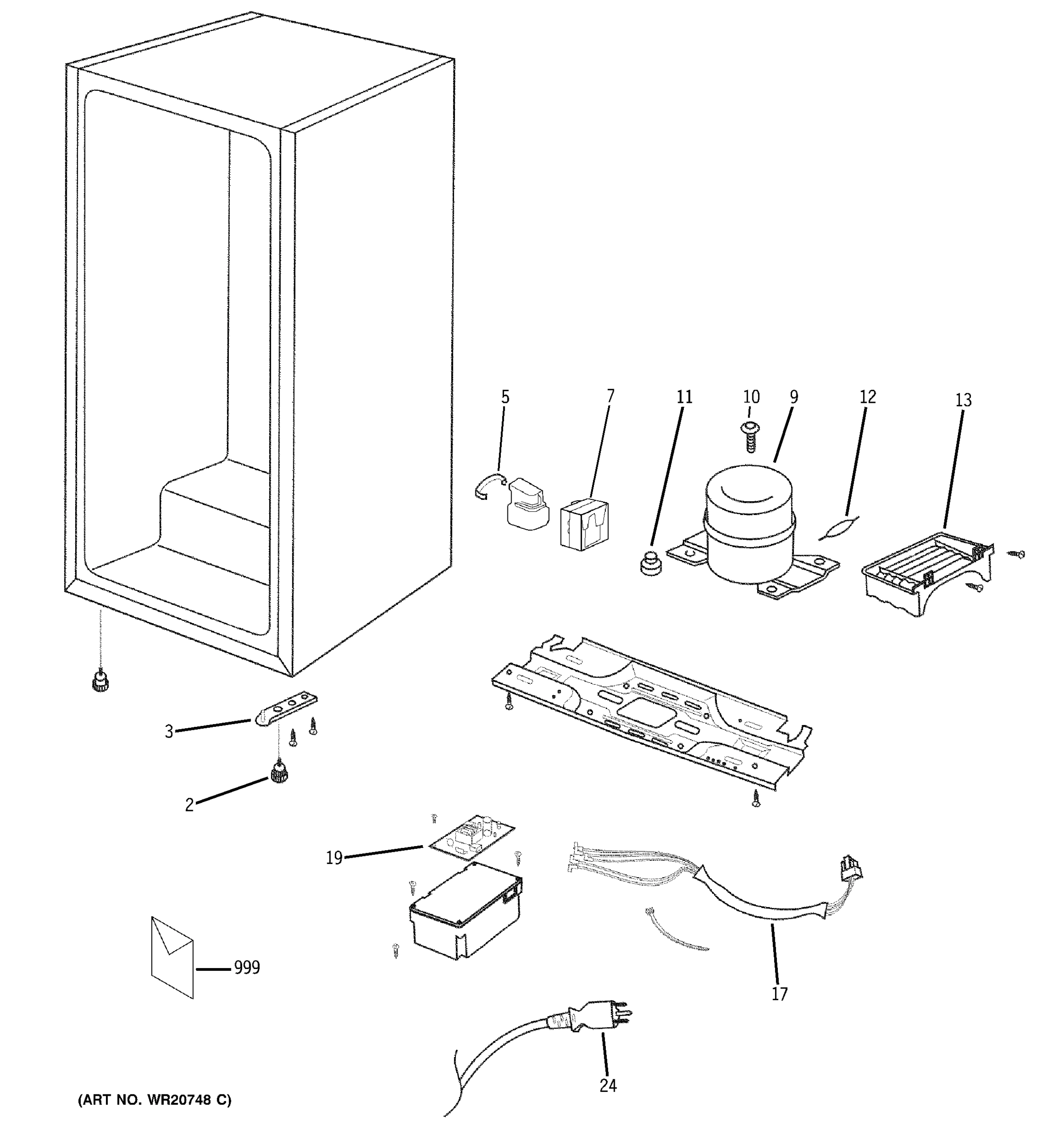 5
7
11
10
9
12
13
3
2
19
999
17
24
(ART NO. WR20748 C)