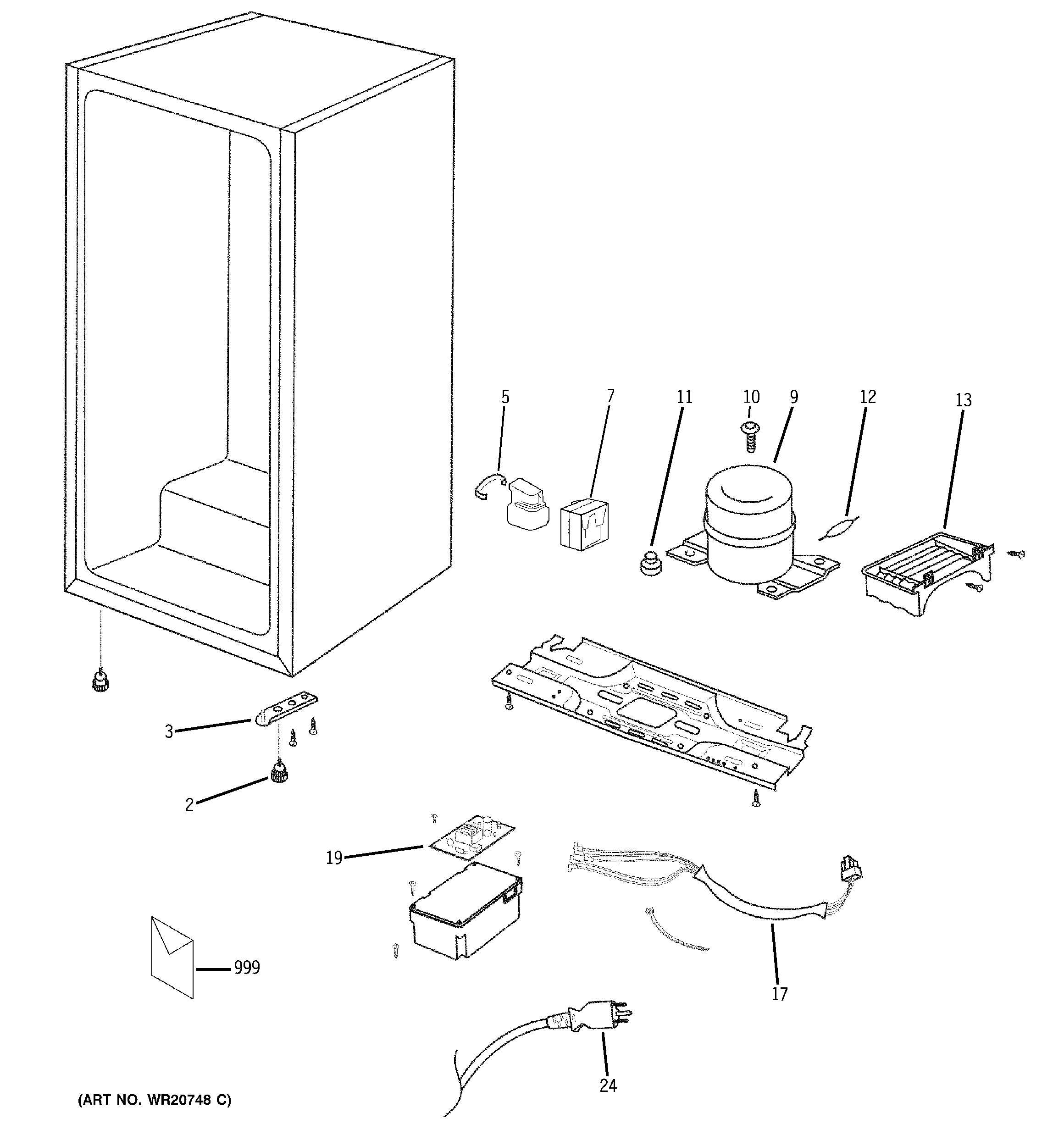 5
7
11
10
9
12
13
3
2
19
999
17
24
(ART NO. WR20748 C)