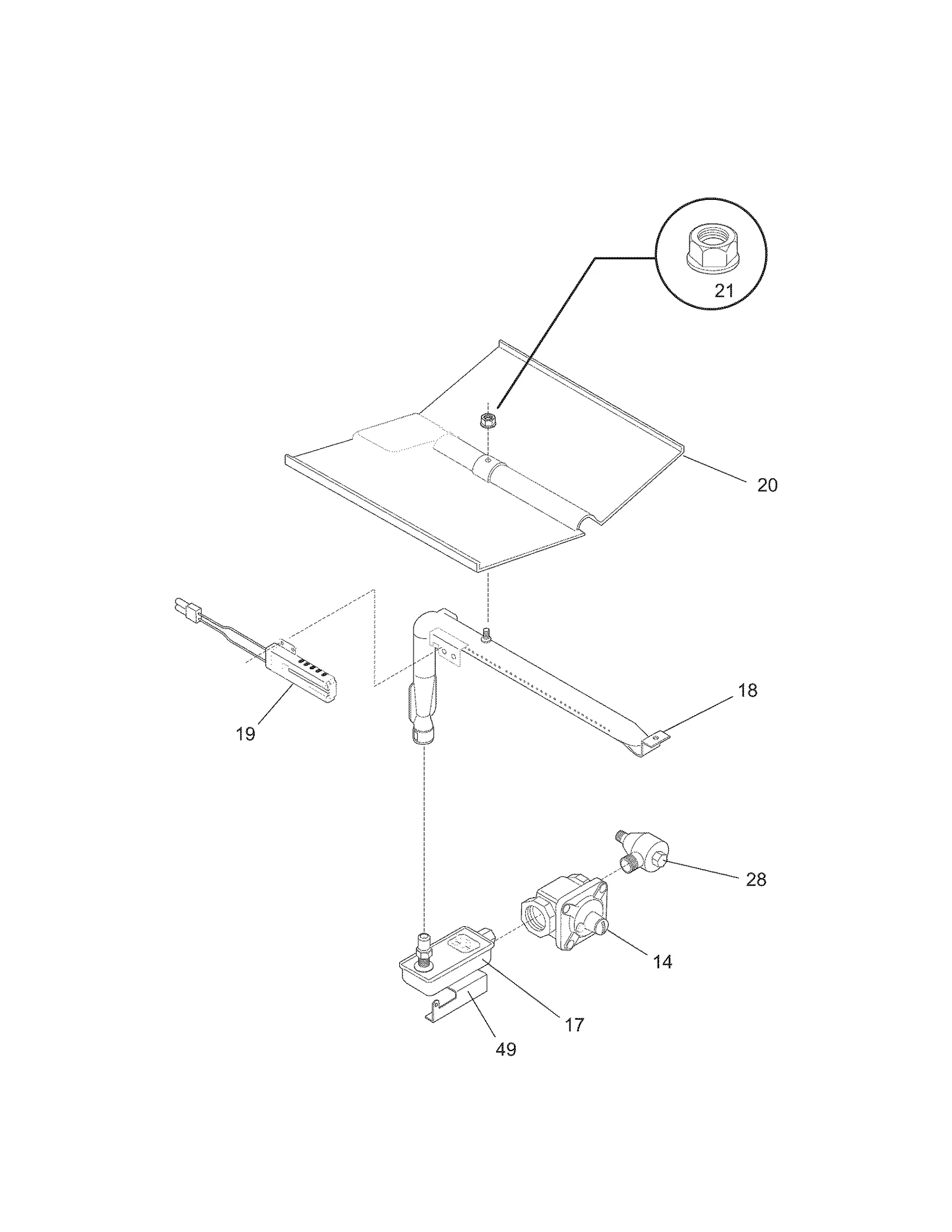 21

20

18

19

28

14

17

49