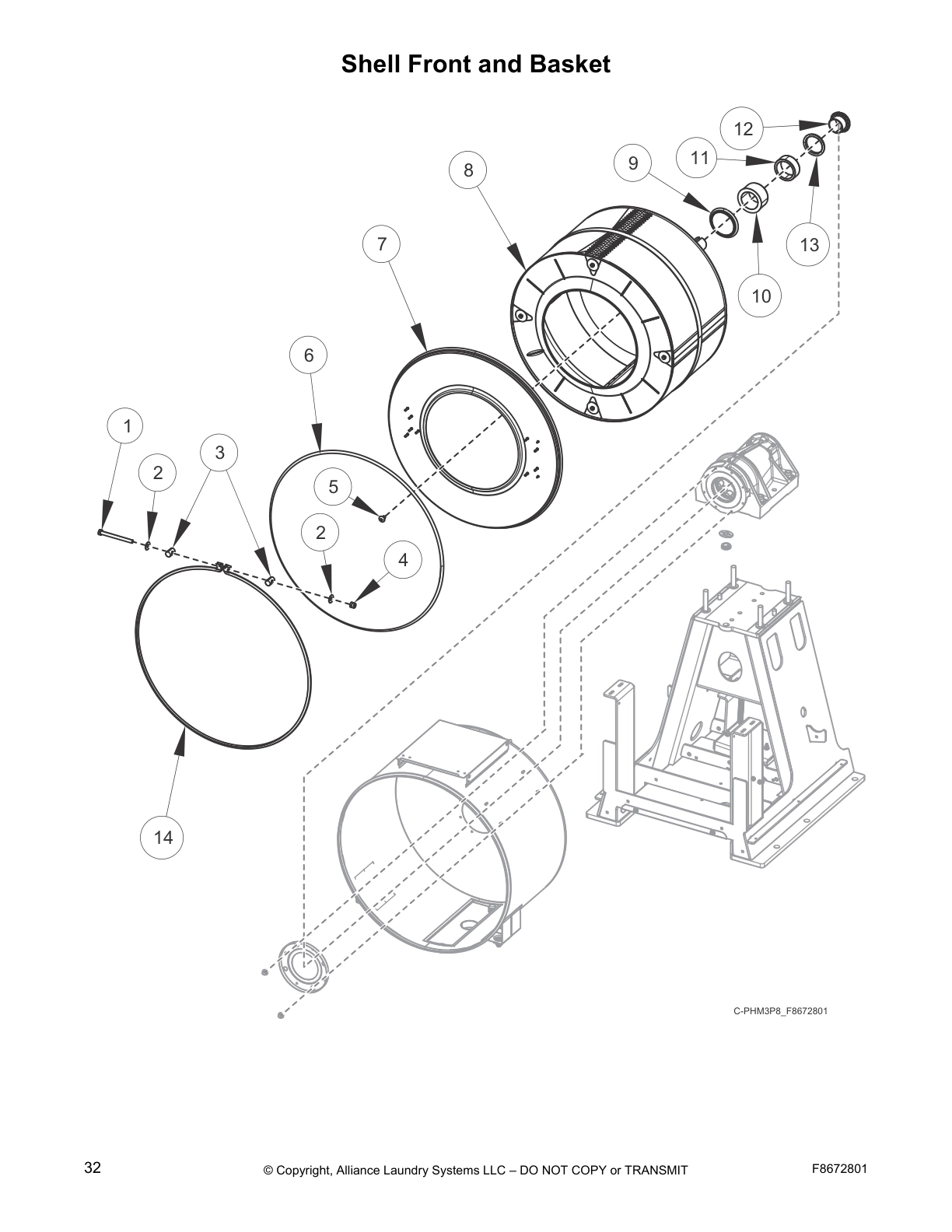 Shell Front and Basket

12
11
9
8
13
7
10
6
1
3
2
5
2
4
14

C-PHM3P8_F8672801

32
© Copyright, Alliance Laundry Systems LLC – DO NOT COPY or TRANSMIT
F8672801