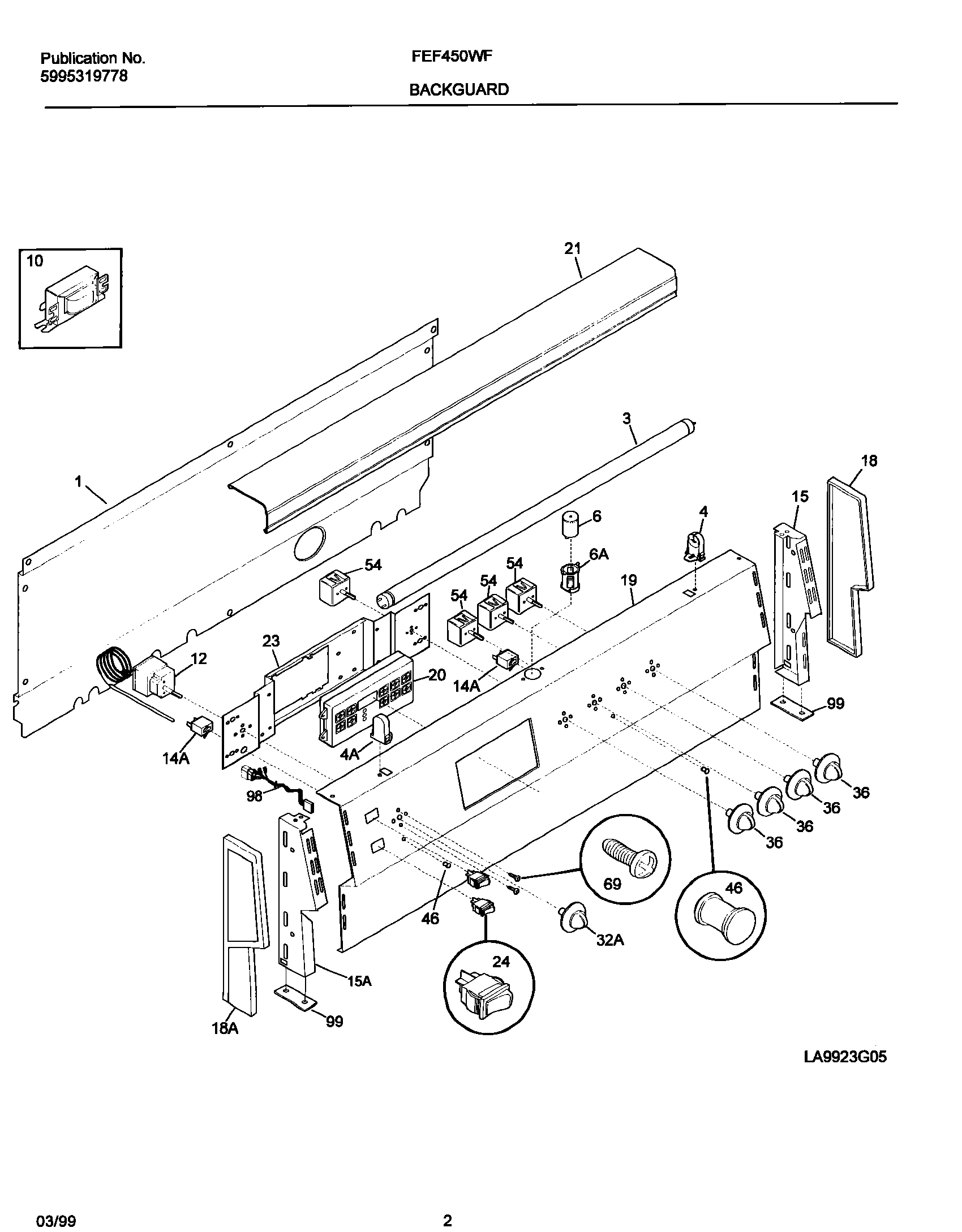 Publication No.
5995319778

FEF450WF

BACKGUARD

10

21

3

1

18

15

4

6

6A

54

54

54

54

19

23

12

20

14A

99

14A

4A

98

36

36

36

36

69

46

46

32A

24

15A

18A

99

LA9923G05

03/99

2