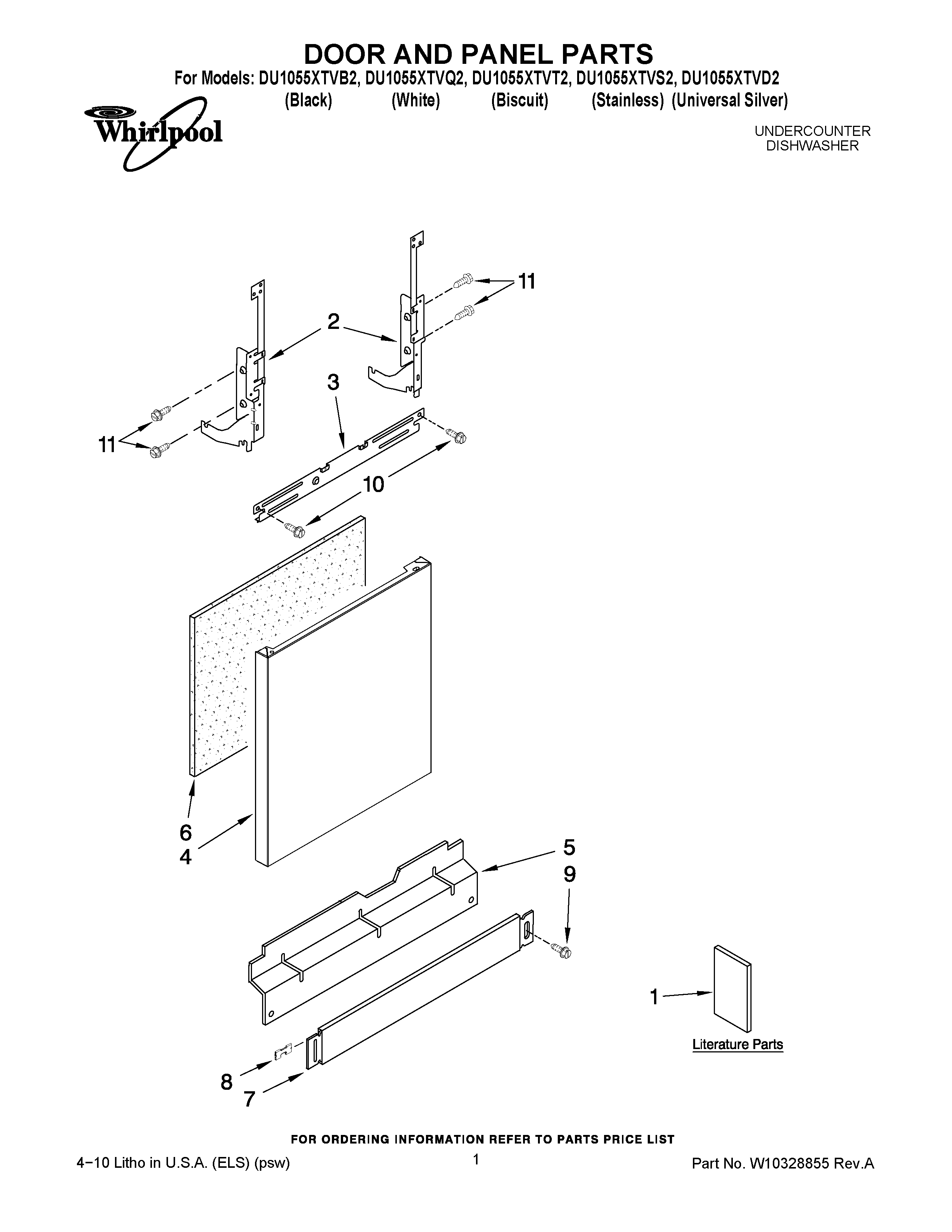 DOOR AND PANEL PARTS

For Models: DU1055XTVB2, DU1055XTVQ2, DU1055XTVT2, DU1055XTVS2, DU1055XTVD2
(Black) (White) (Biscuit) (Stainless) (Universal Silver)

Whirlpool

UNDERCOUNTER DISHWASHER

11

2

3

11

10

6
4

5
9

1

Literature Parts

8
7

FOR ORDERING INFORMATION REFER TO PARTS PRICE LIST

4−10 Litho in U.S.A. (ELS) (psw)

1

Part No. W10328855 Rev.A