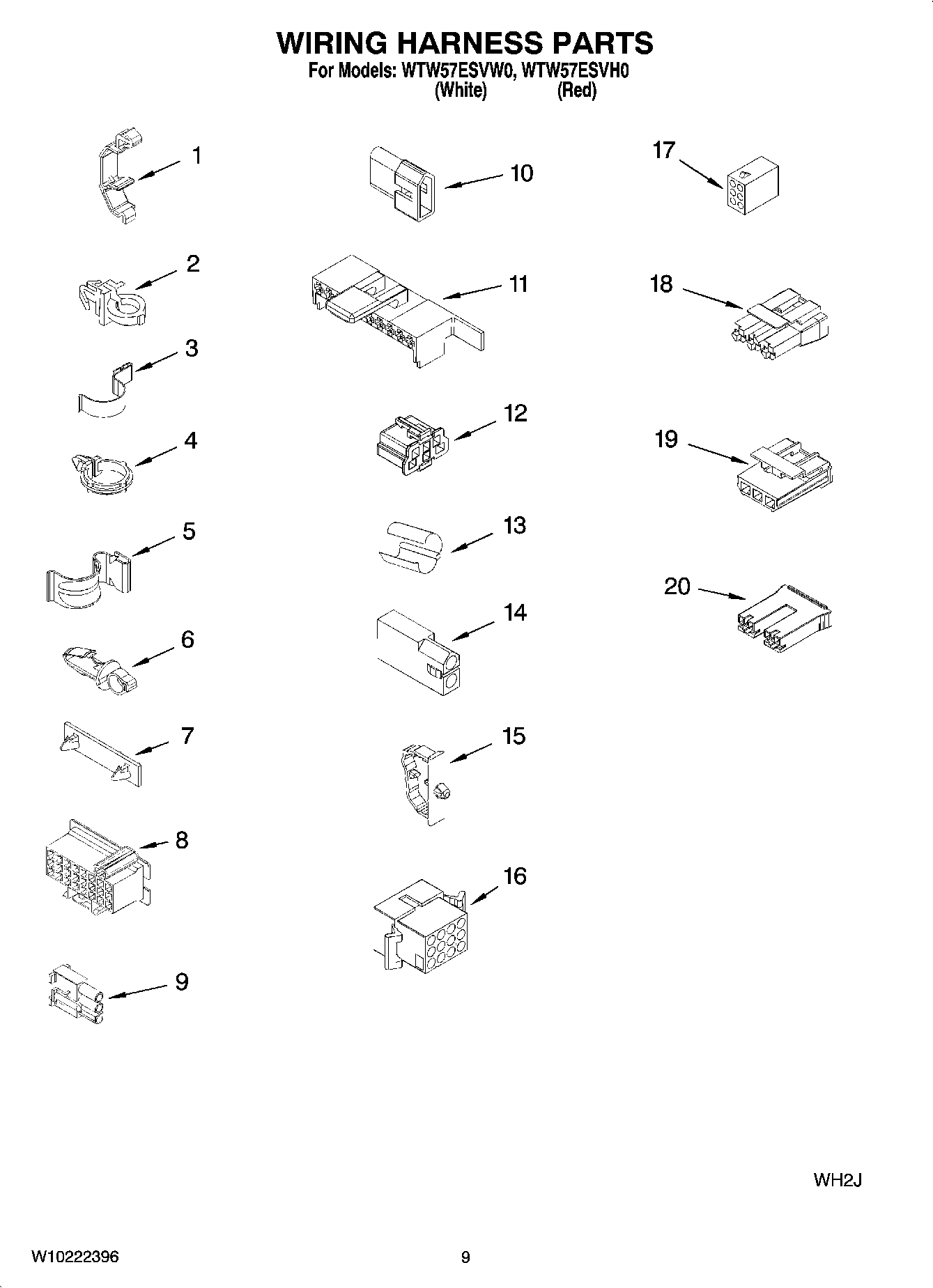 WIRING HARNESS PARTS
For Models: WTW57ESVW0, WTW57ESVH0
(White) (Red)

1
2
3
4
5
6
7
8
9
10
11
12
13
14
15
16
17
18
19
20

WH2J

W10222396

9