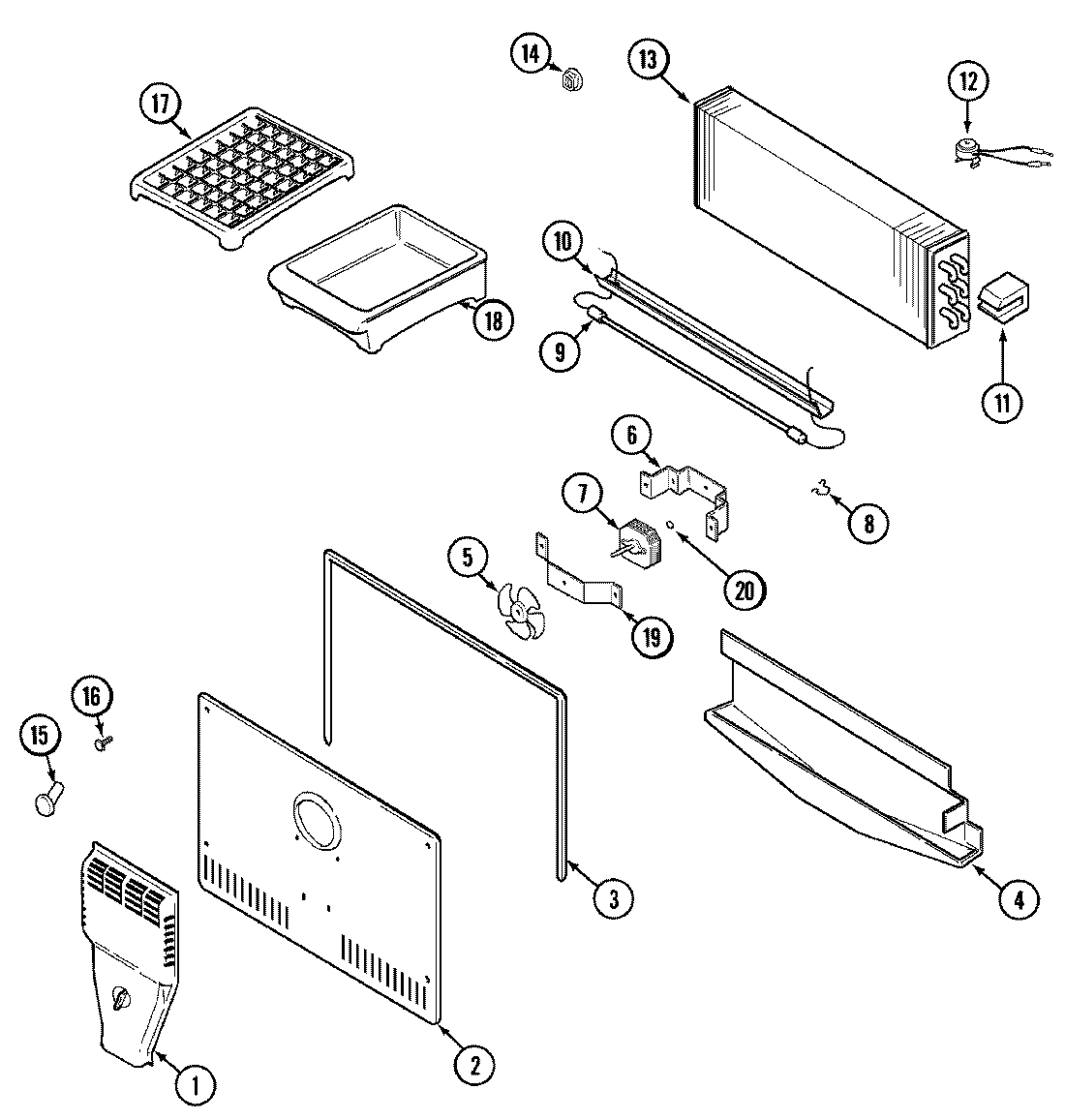 14
13
12
17
10
18
9
11
6
7
8
5
20
19
16
15
3
4
2
1