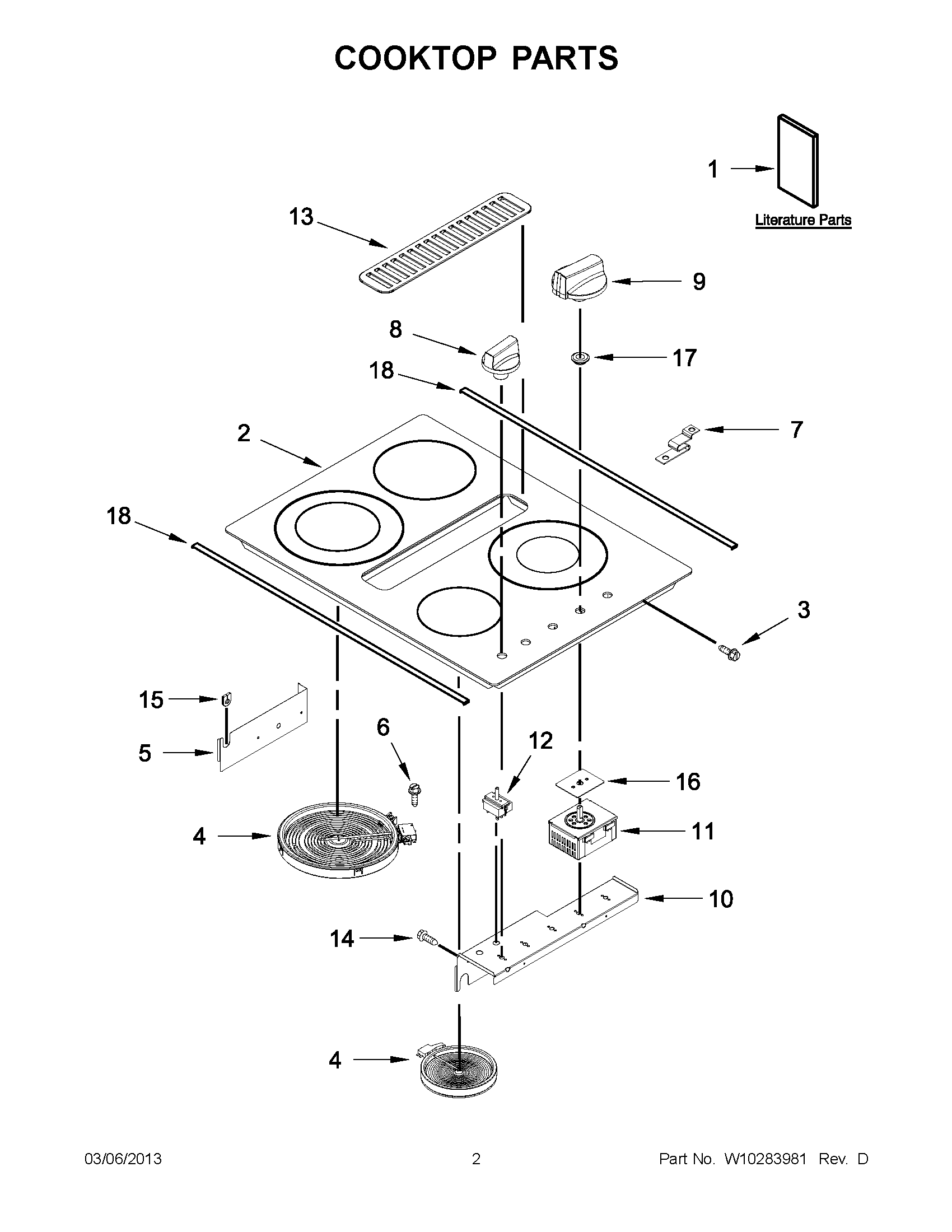 COOKTOP PARTS

1

Literature Parts

13

9

8

17

18

7

2

18

3

15

6

12

5

16

4

11

10

14

4

03/06/2013

2

Part No. W10283981 Rev. D