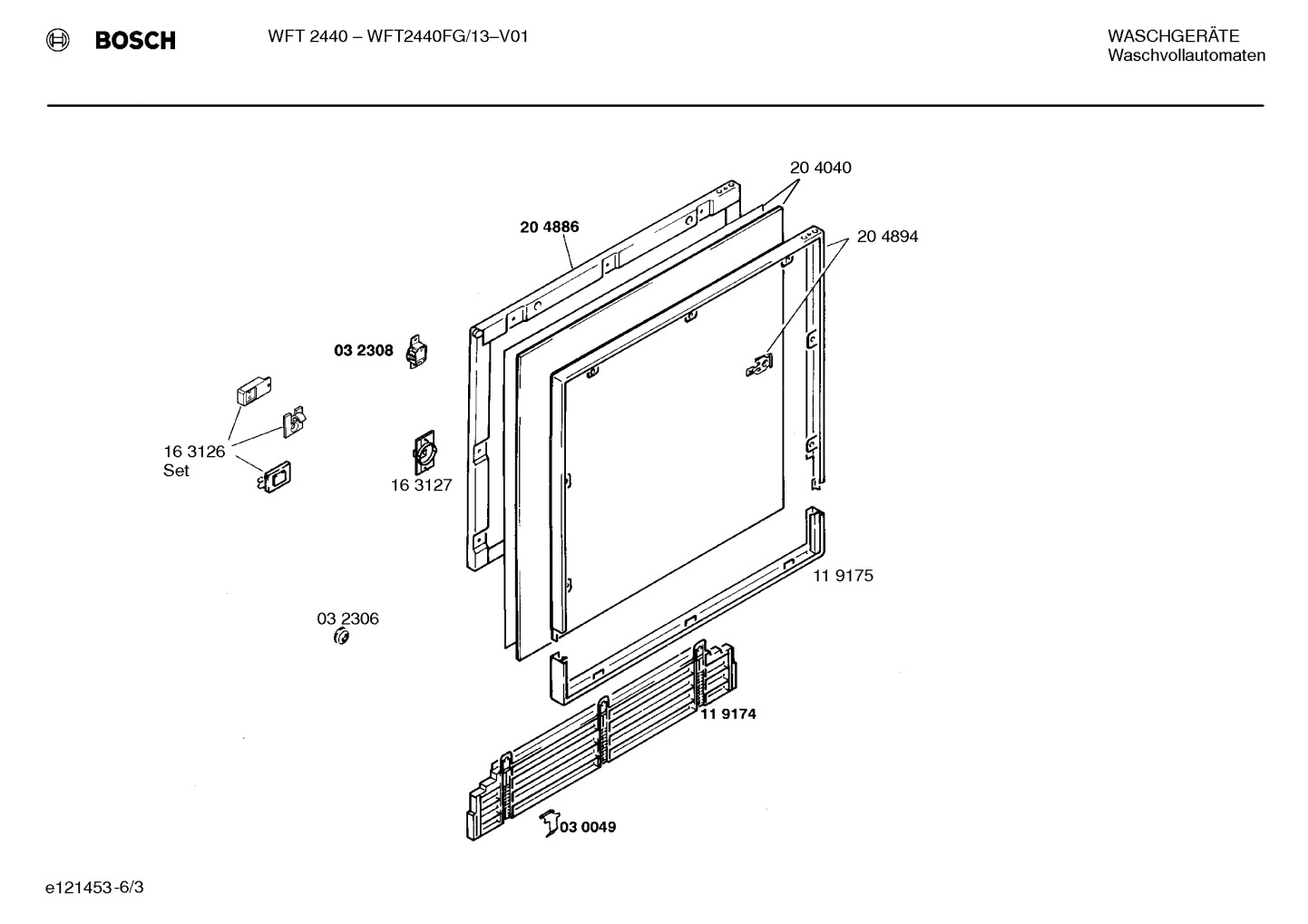 BOSCH

WFT 2440 – WFT2440FG/13–V01

WASCHGERÄTE
Waschvollautomaten

20 4040

20 4886

20 4894

03 2308

16 3126
Set

16 3127

11 9175

03 2306

11 9174

03 0049

e121453-6/3