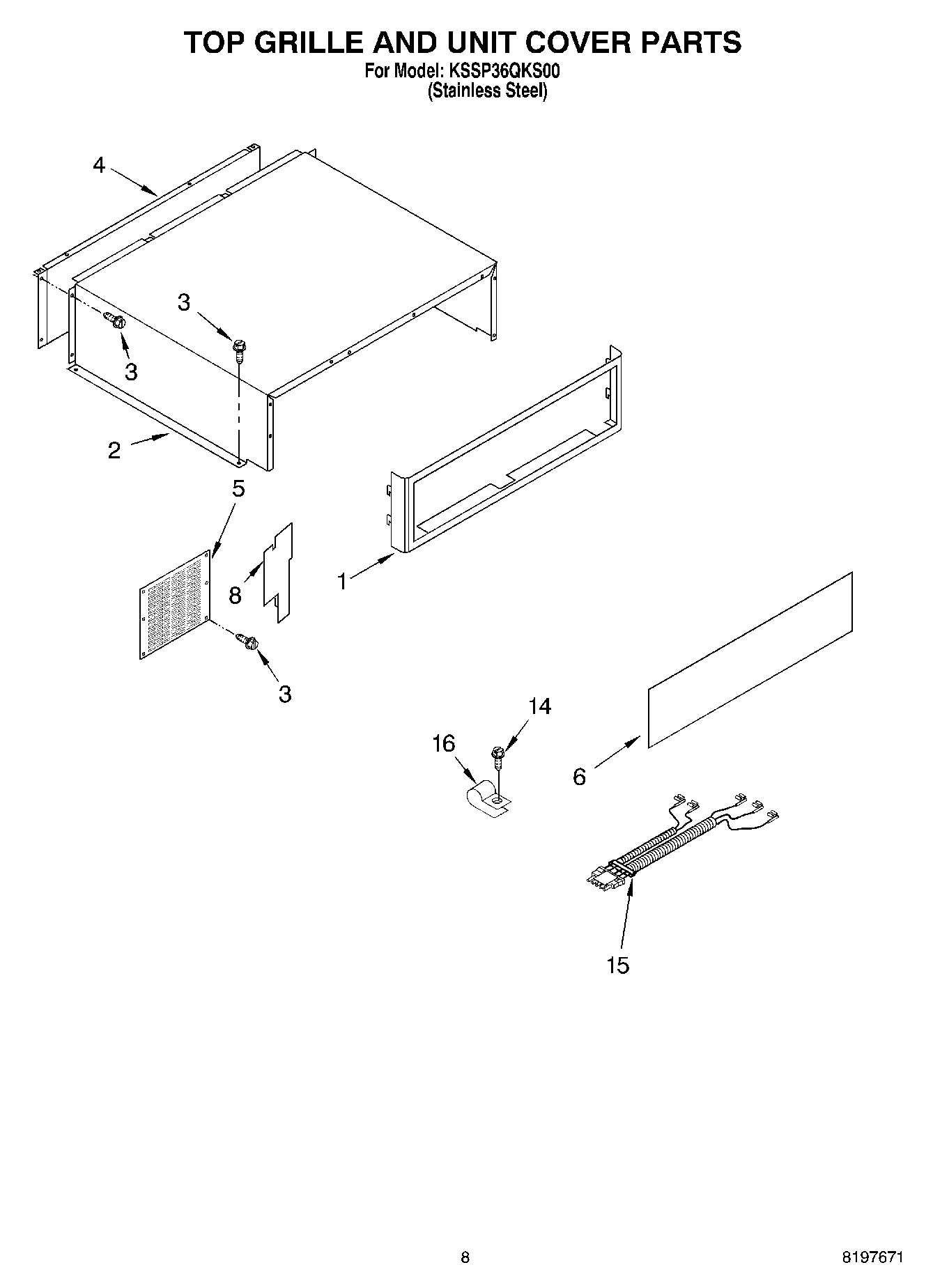 TOP GRILLE AND UNIT COVER PARTS
For Model: KSSP36QKS00
(Stainless Steel)

4
3
3
2
5
8
1
3
14
16
6
15

8

8197671