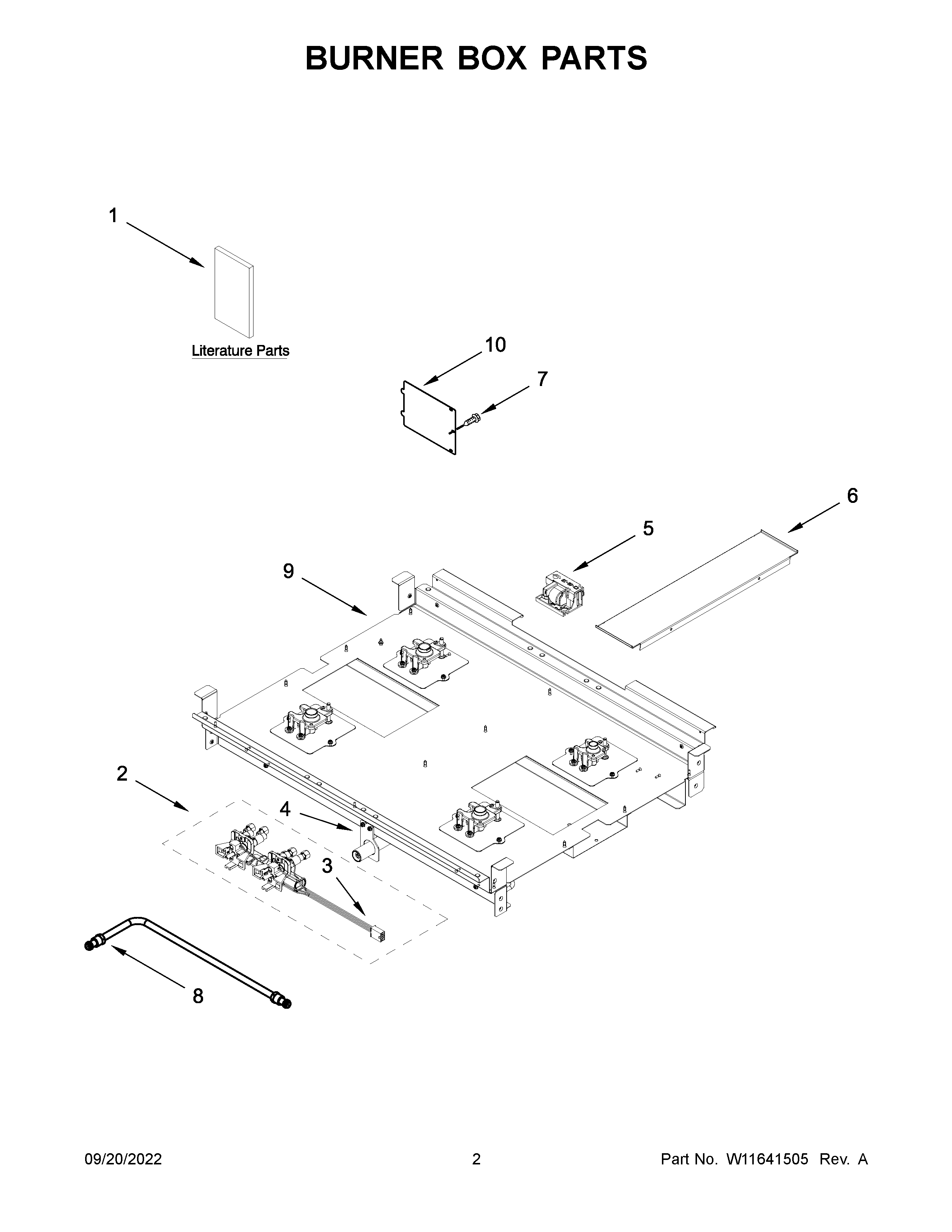 BURNER BOX PARTS

1

Literature Parts

10

7

6

5

9

2

4

3

8

09/20/2022

2

Part No. W11641505 Rev. A