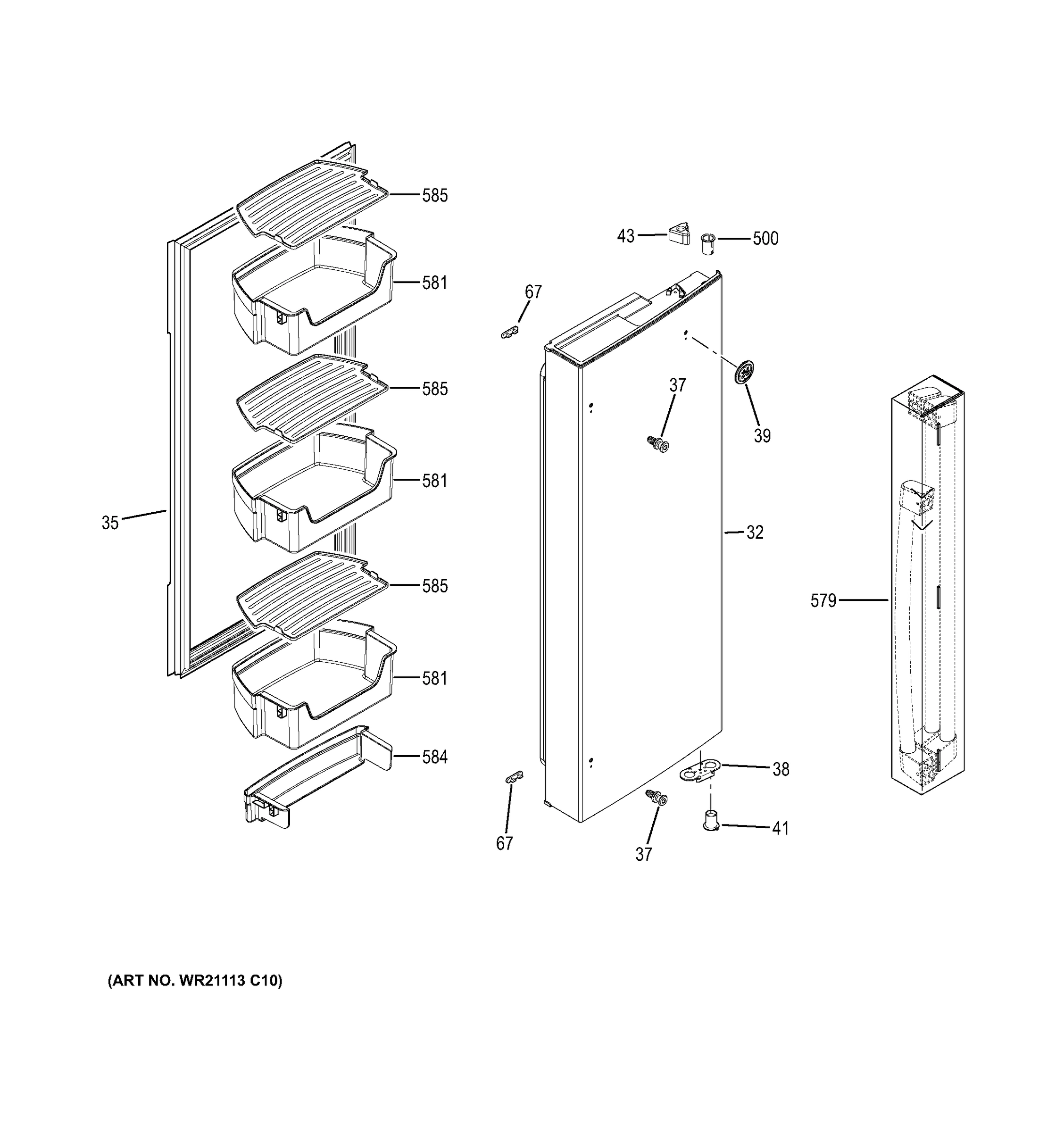 585
43
500
581
67
585
37
39
581
35
32
585
579
581
584
38
67
37
41
(ART NO. WR21113 C10)