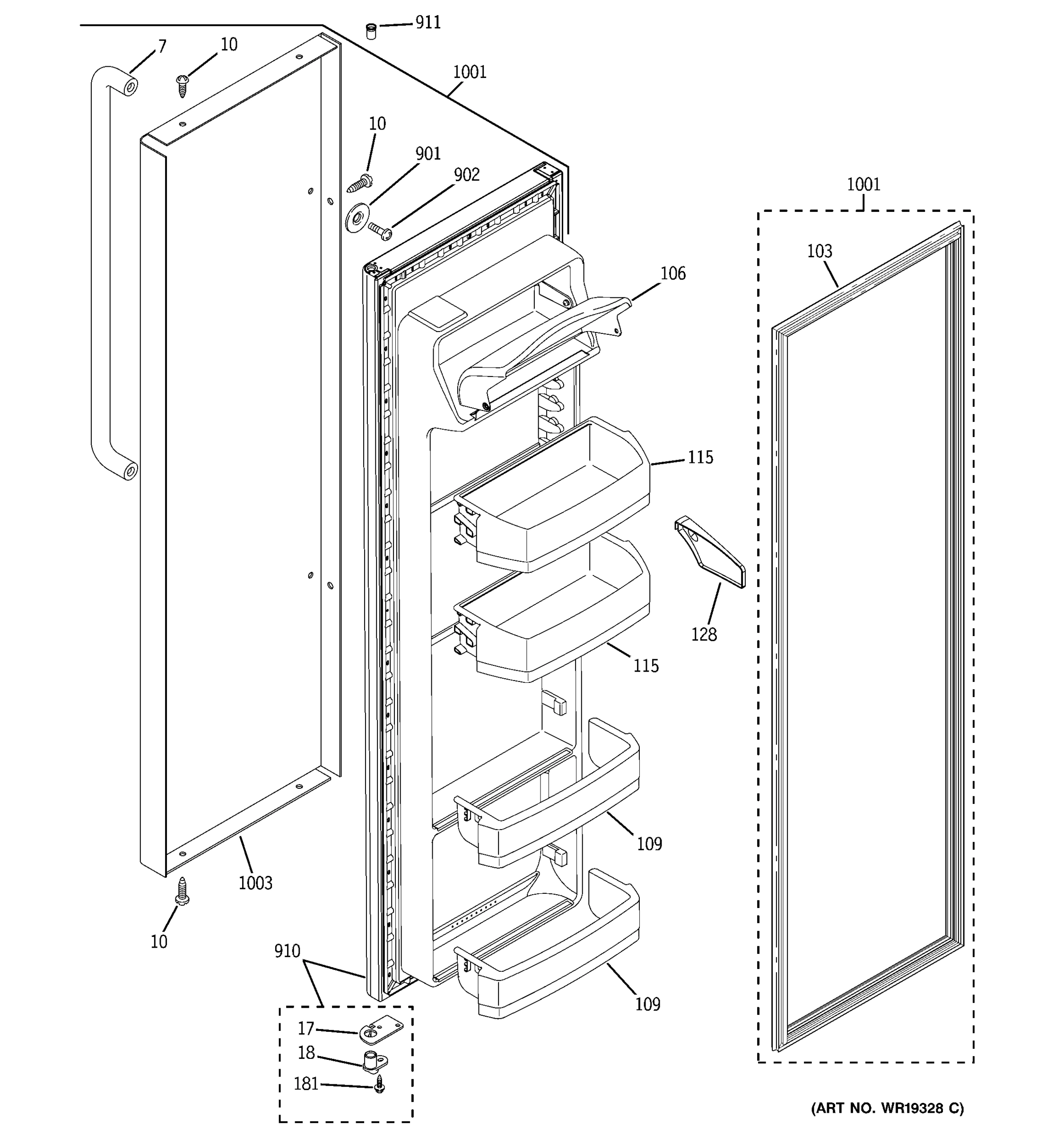 911
7
10
1001
10
901
902
1001
103
106
115
128
115
109
1003
10
910
109
17
18
181
(ART NO. WR19328 C)