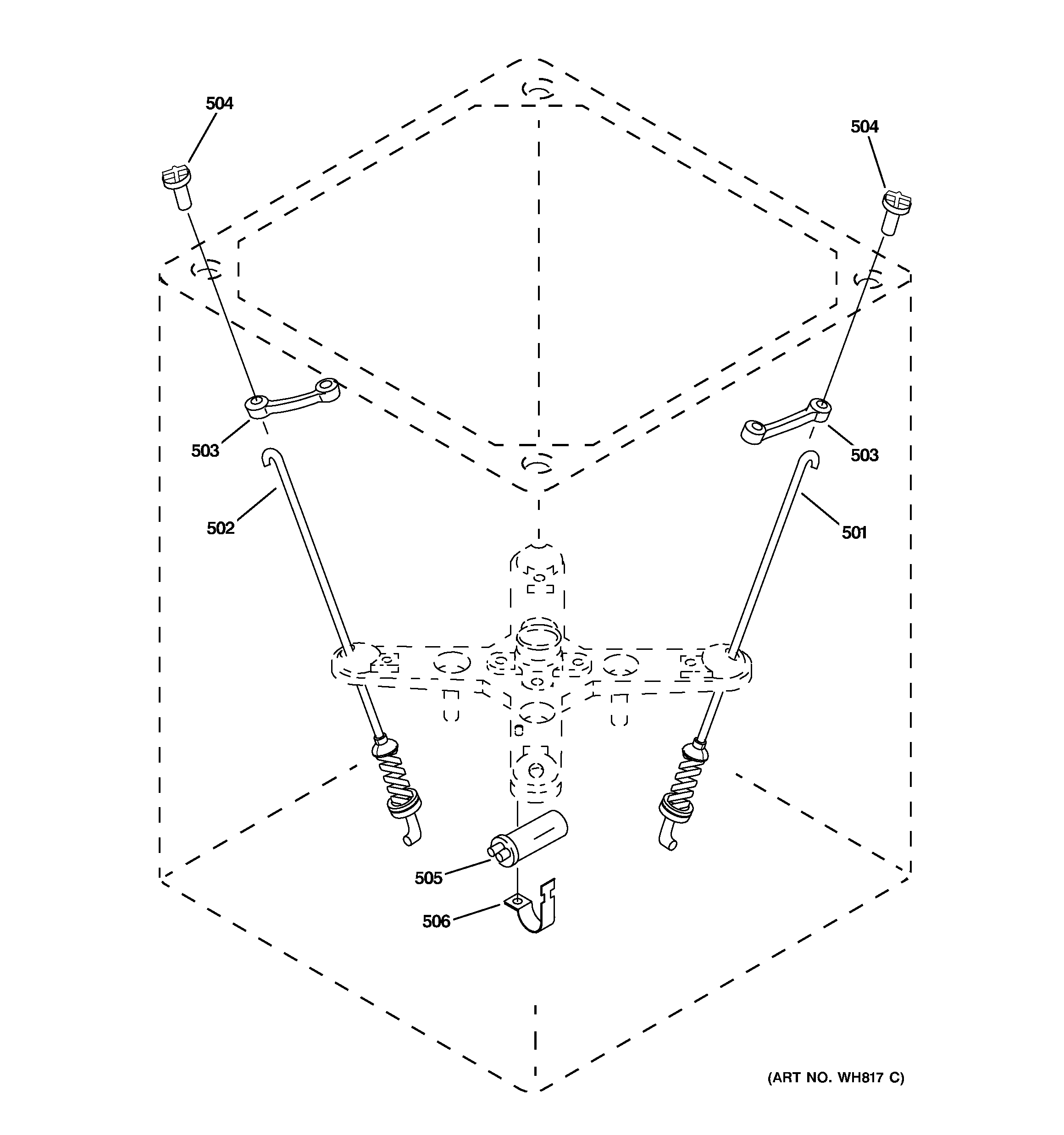 504
504
503
503
502
501
505
506
(ART NO. WH817 C)