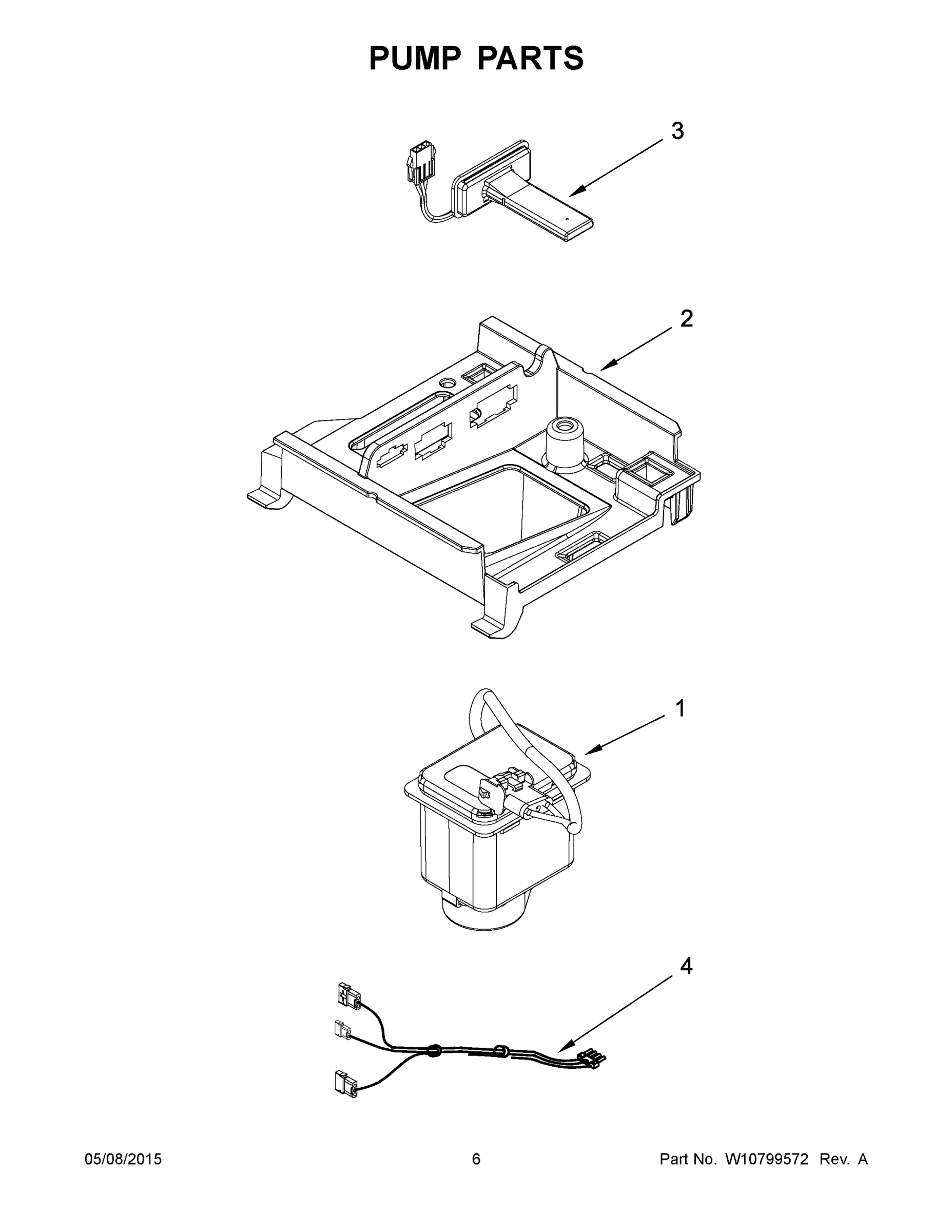 PUMP PARTS

3

2

1

4

05/08/2015

6

Part No. W10799572 Rev. A