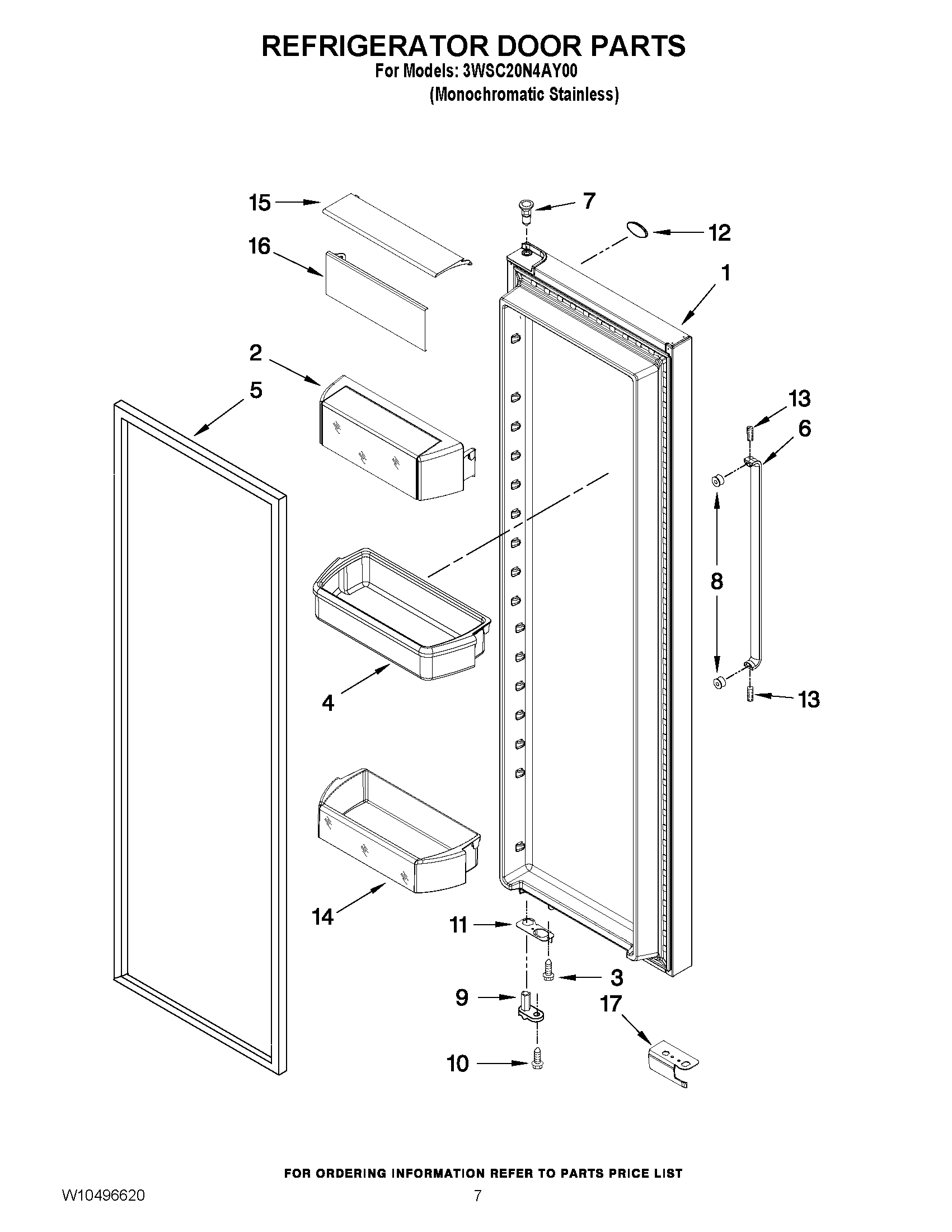 REFRIGERATOR DOOR PARTS
For Models: 3WSC20N4AY00
(Monochromatic Stainless)

15
7
12
16
1
2
5
13
6
8
4
13
14
11
3
9
17
10

FOR ORDERING INFORMATION REFER TO PARTS PRICE LIST
W10496620
7