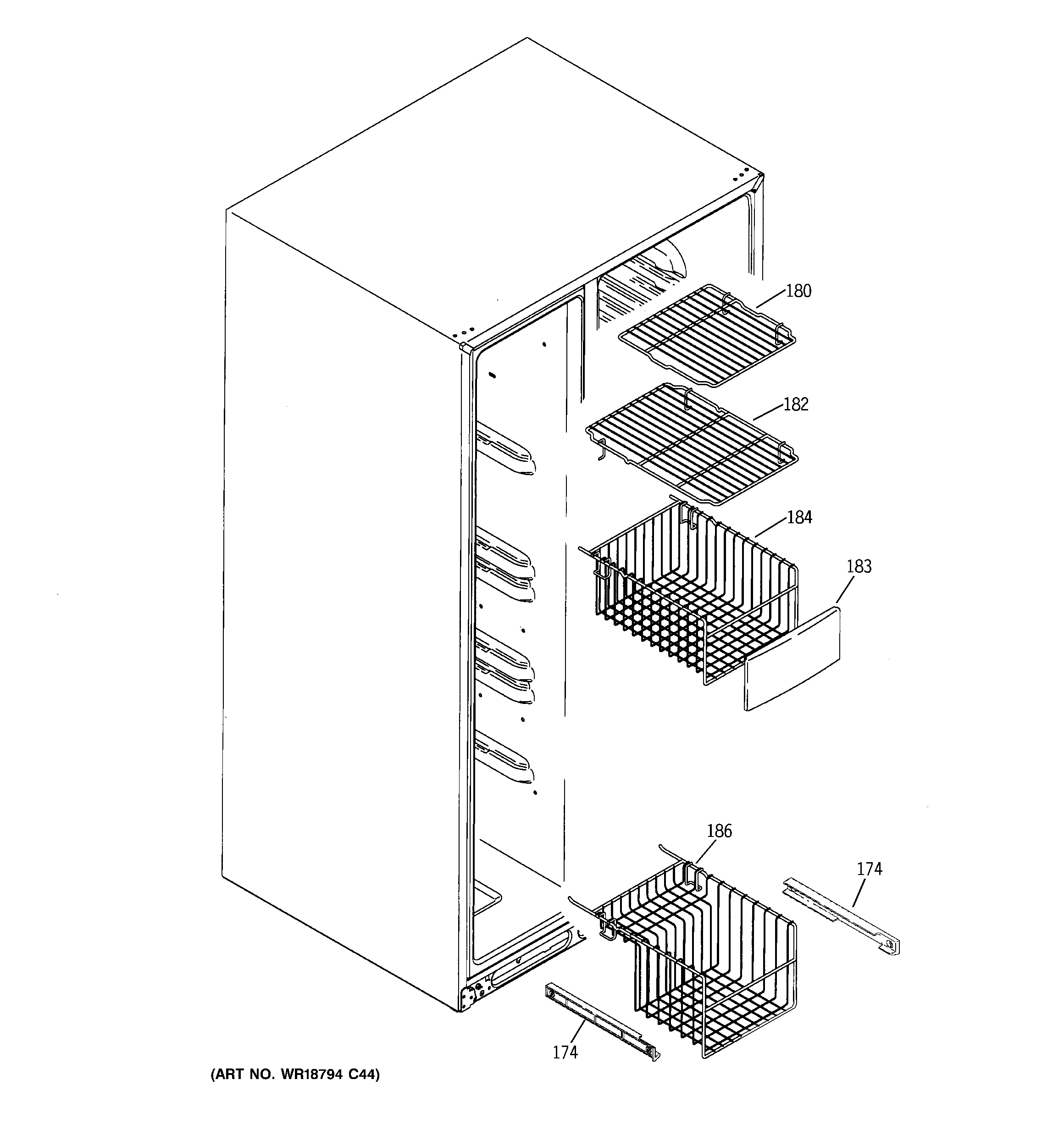 180

182

184

183

186

174

174

(ART NO. WR18794 C44)