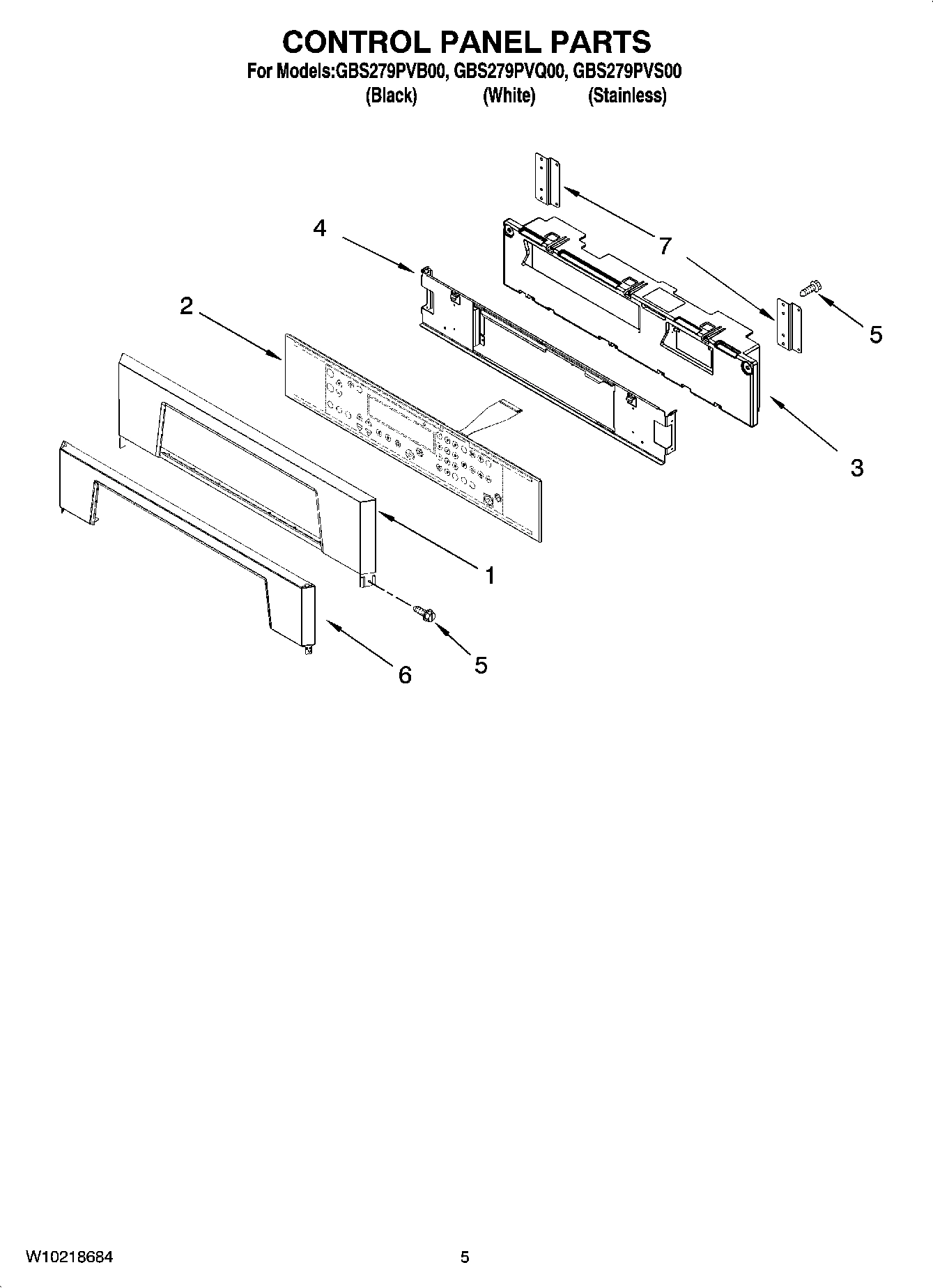 CONTROL PANEL PARTS

For Models:GBS279PVB00, GBS279PVQ00, GBS279PVS00
(Black) (White) (Stainless)

7
4
2
5
3
1
5
6

W10218684
5