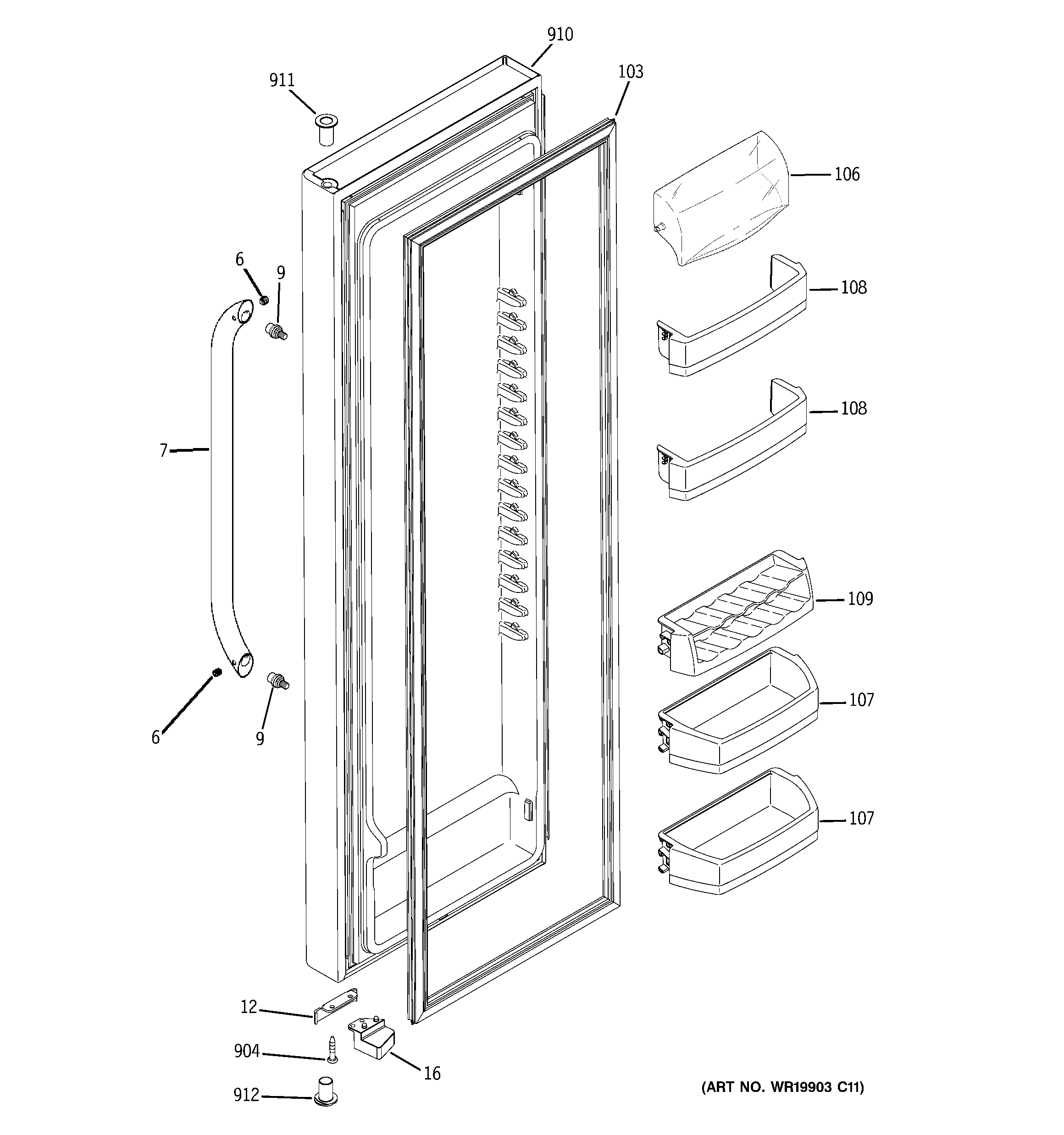 910
911
103
106
6
9
108
108
7
109
107
6
9
107
12
904
16
912
(ART NO. WR19903 C11)