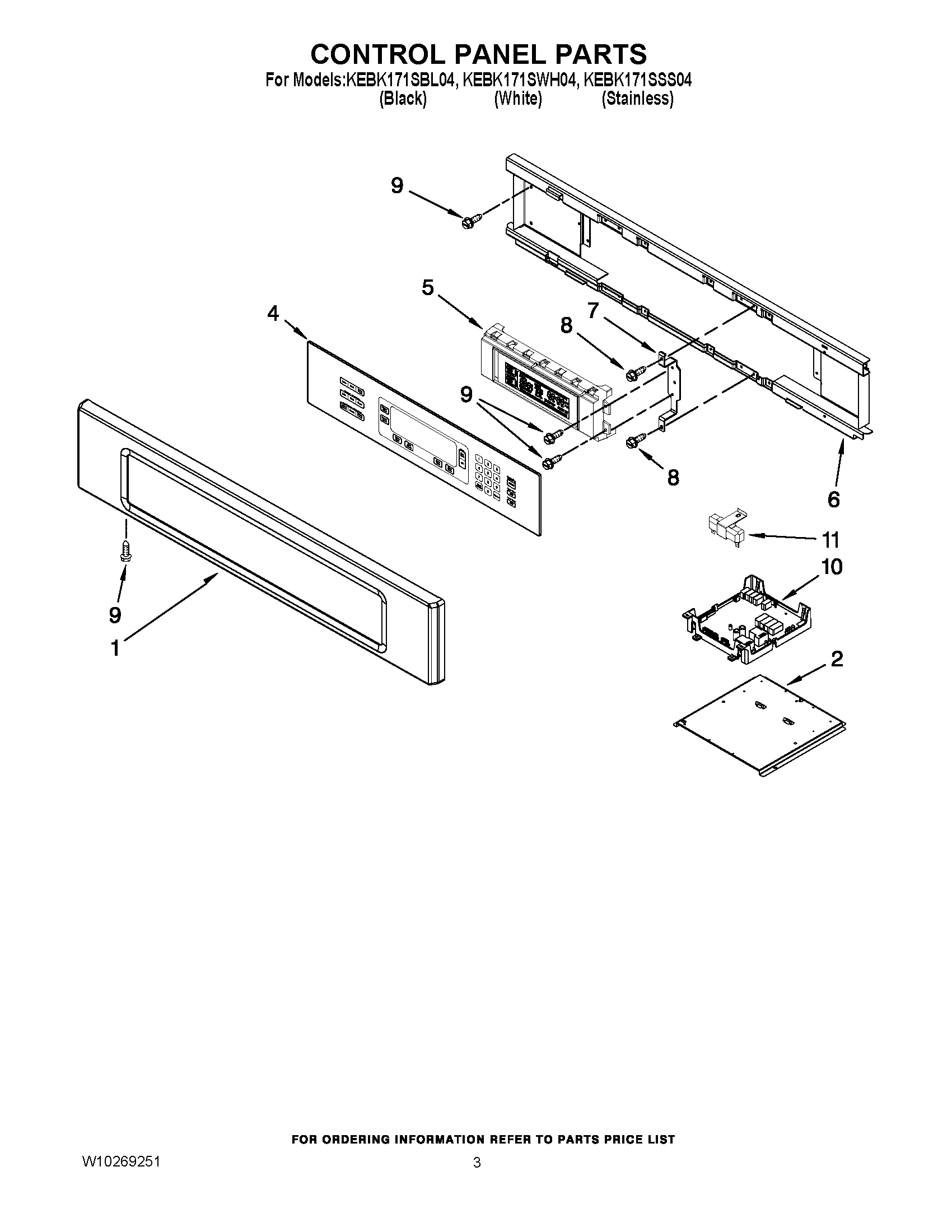 CONTROL PANEL PARTS
For Models:KEBK171SBL04, KEBK171SWH04, KEBK171SSS04
(Black) (White) (Stainless)

9
5
4
7
8
9
8
6
11
10
9
1
2

FOR ORDERING INFORMATION REFER TO PARTS PRICE LIST
W10269251
3