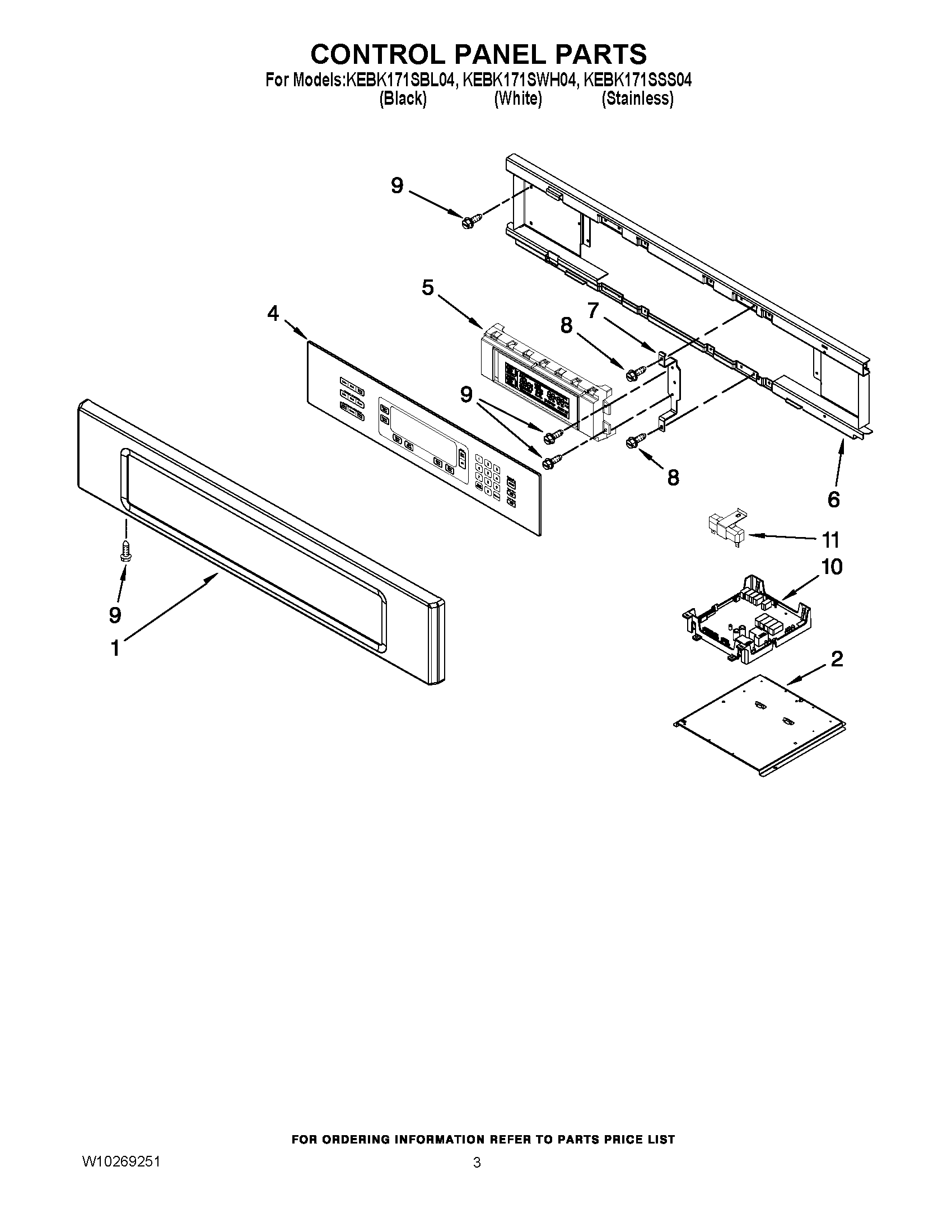 CONTROL PANEL PARTS

For Models:KEBK171SBL04, KEBK171SWH04, KEBK171SSS04
(Black) (White) (Stainless)

9
5
4
7
8
9
8
6
11
10
9
1
2

FOR ORDERING INFORMATION REFER TO PARTS PRICE LIST

W10269251

3