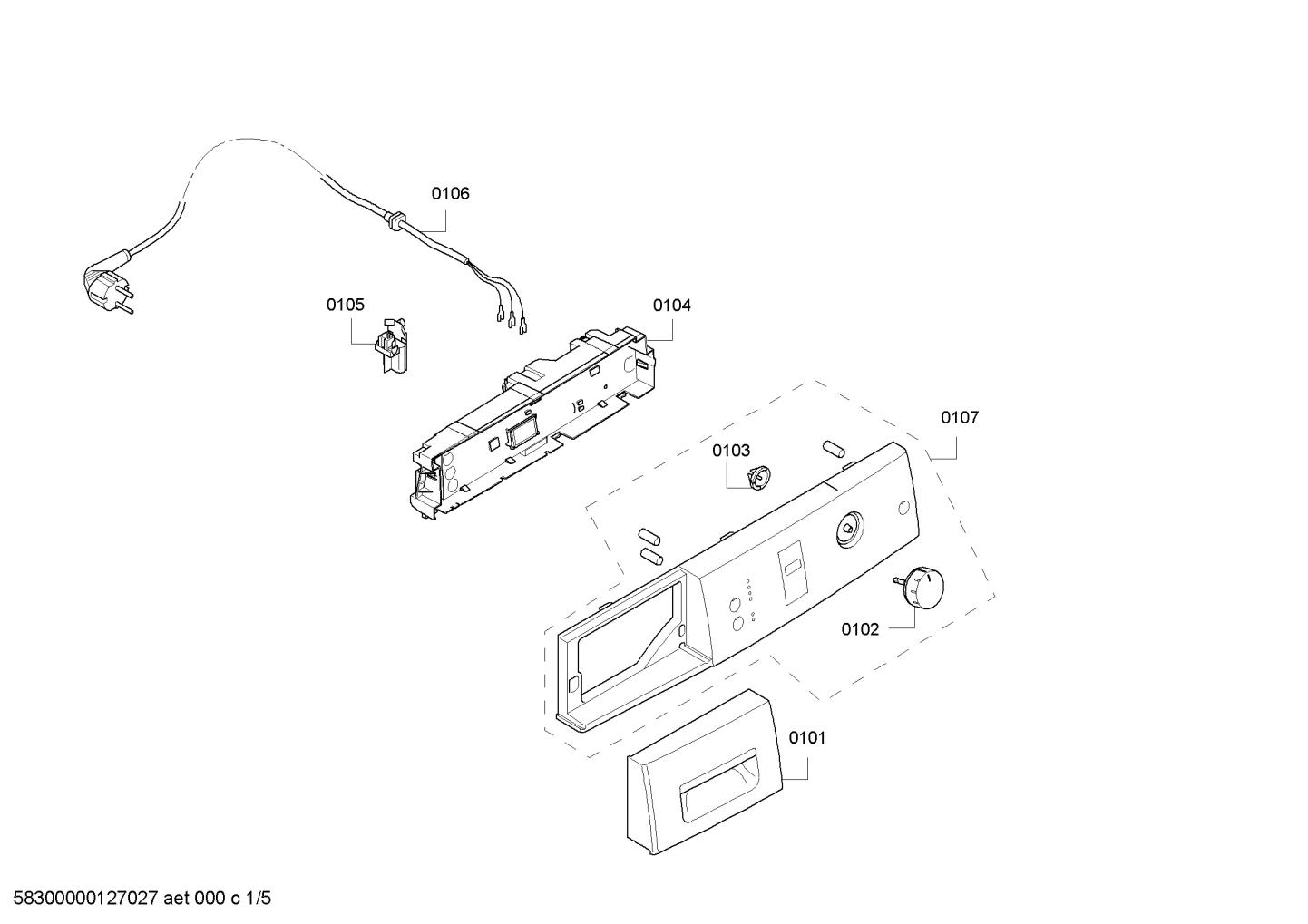 0106

0105

0104

0107

0103

0102

0101

58300000127027 aet 000 c 1/5