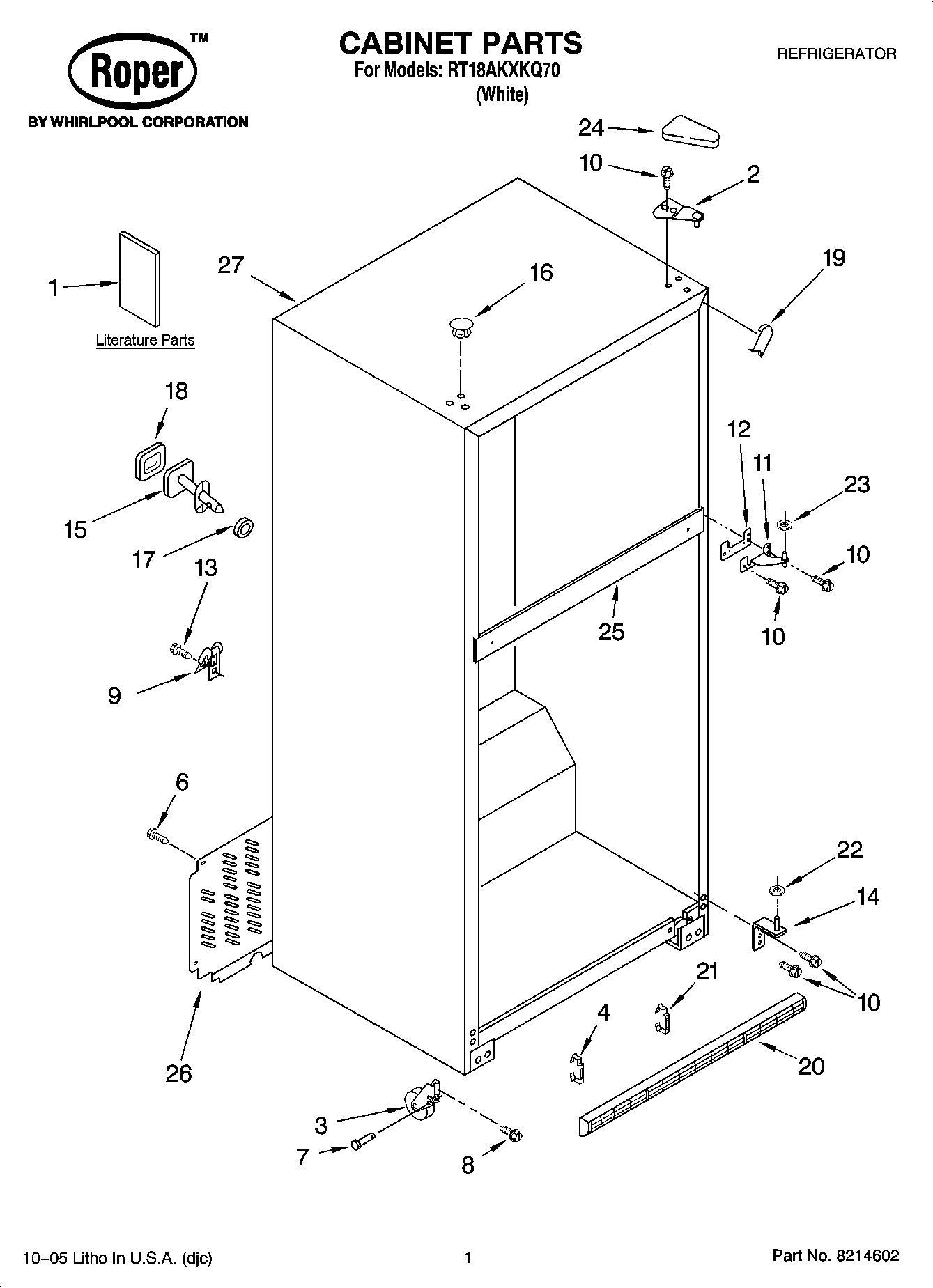 Roper™
BY WHIRLPOOL CORPORATION

CABINET PARTS
For Models: RT18AKXKQ70
(White)

REFRIGERATOR

24
10
2
1
Literature Parts
27
16
19
18
15
17
13
9
12
11
23
10
10
25
6
26
22
14
10
21
4
20
3
7
8

10−05 Litho In U.S.A. (djc)
1
Part No. 8214602