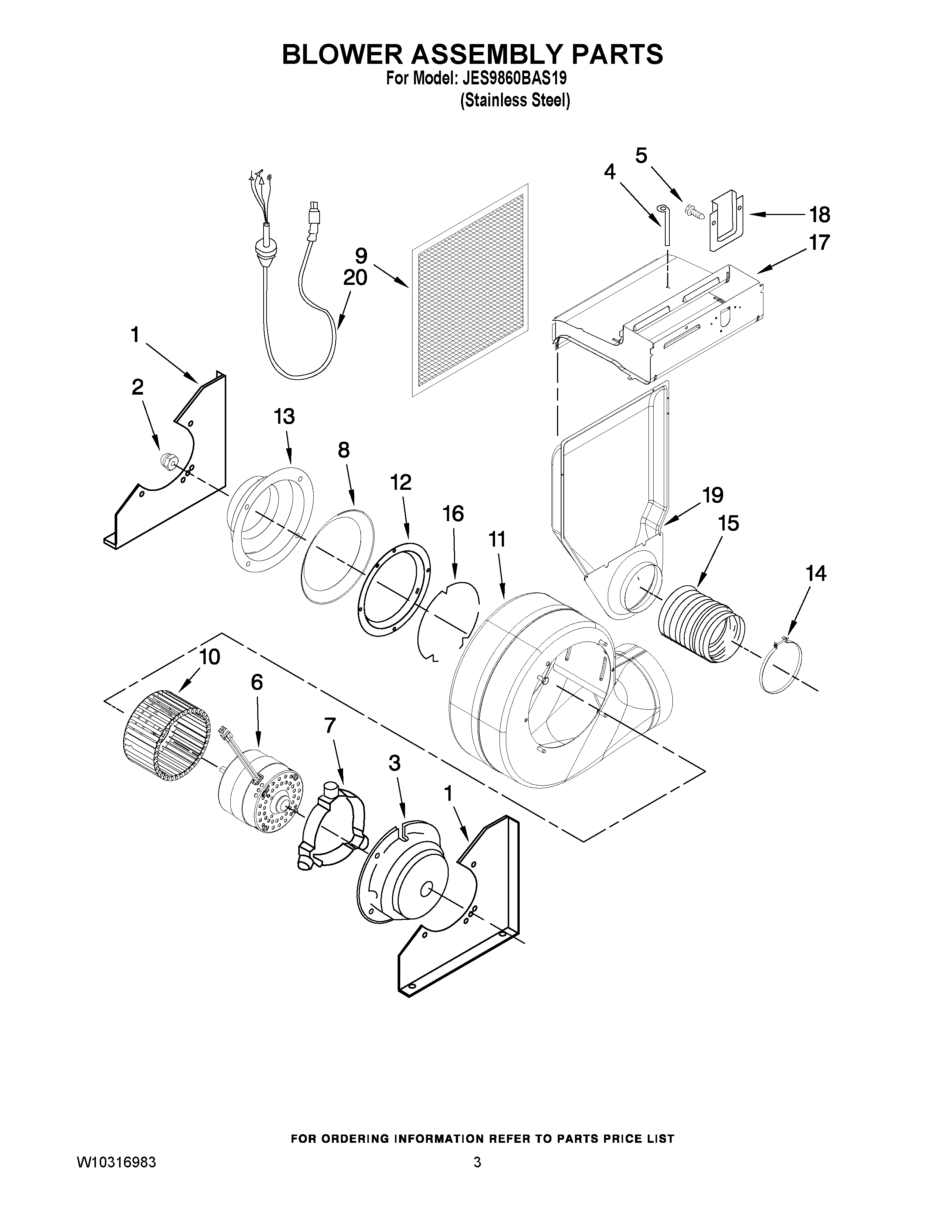 BLOWER ASSEMBLY PARTS
For Model: JES9860BAS19
(Stainless Steel)

5
4
18
17
9
20
1
2
13
8
12
16
11
19
15
14
10
6
7
3
1

FOR ORDERING INFORMATION REFER TO PARTS PRICE LIST

W10316983
3