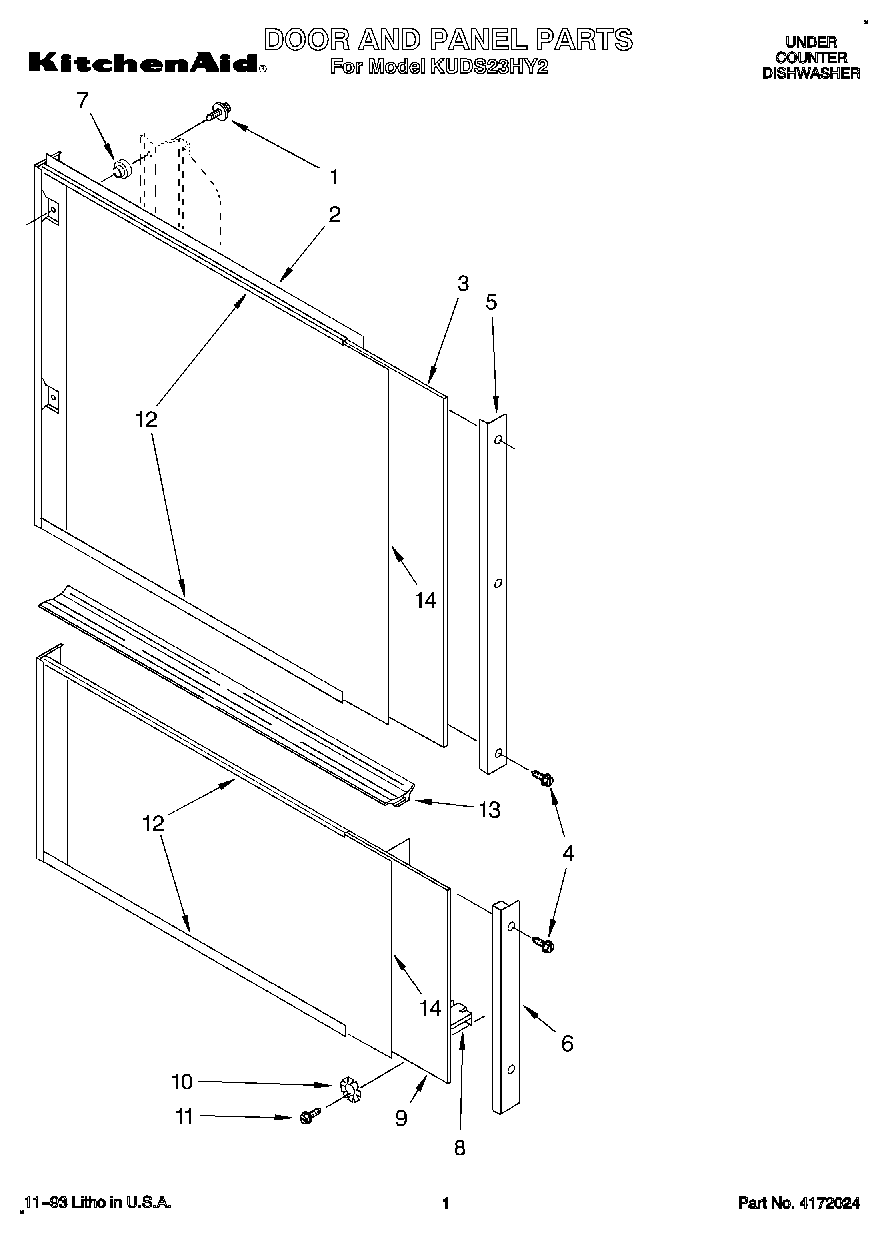 KitchenAid®

DOOR AND PANEL PARTS
For Model KUDS23HY2

UNDER COUNTER DISHWASHER

7
1
2
3
5
12
14
13
12
4
14
6
10
11
9
8

11-93 Litho in U.S.A.

1

Part No. 4172024