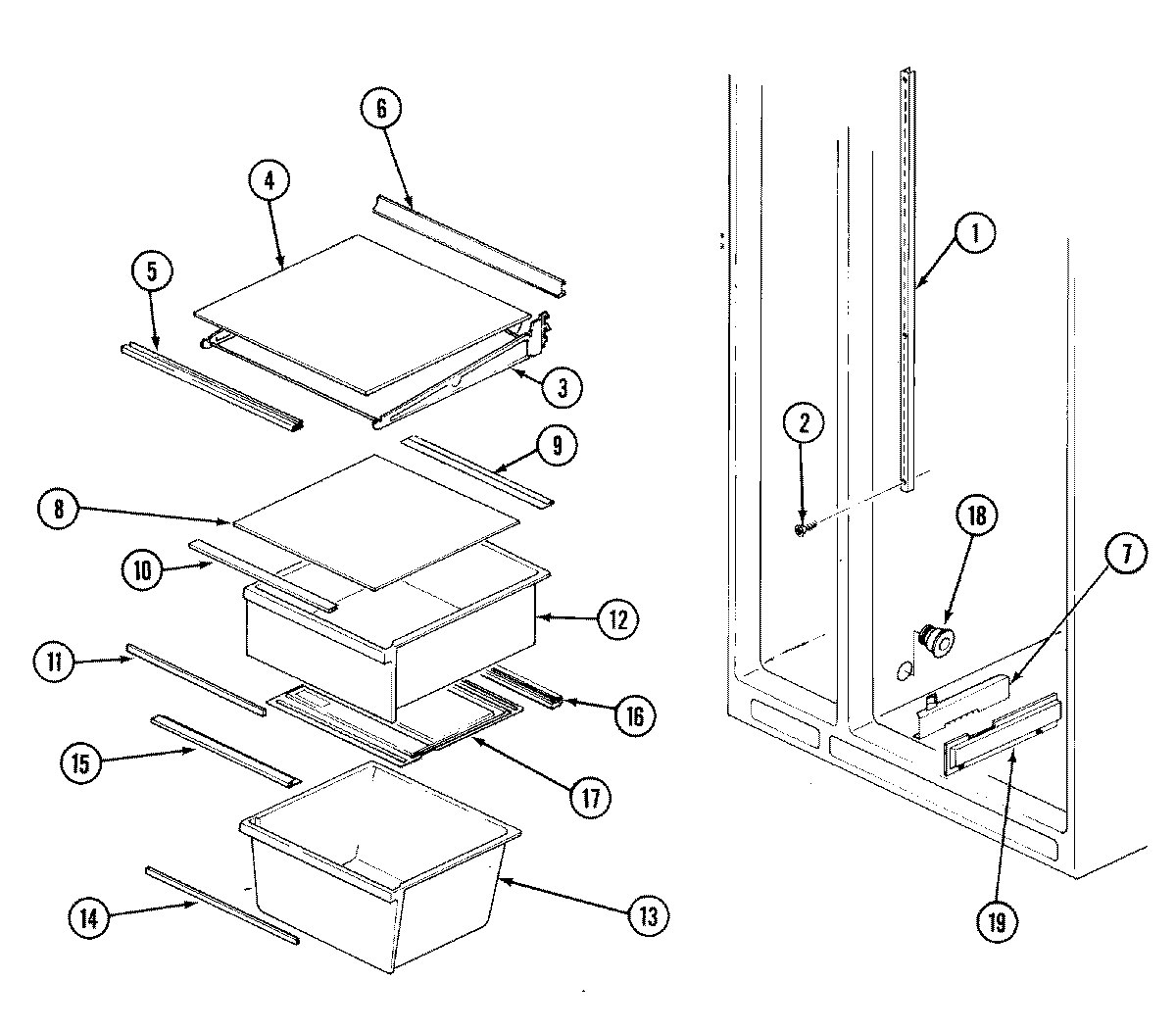 6
4
5
3
9
8
10
12
11
16
15
17
13
14
1
2
18
7
19