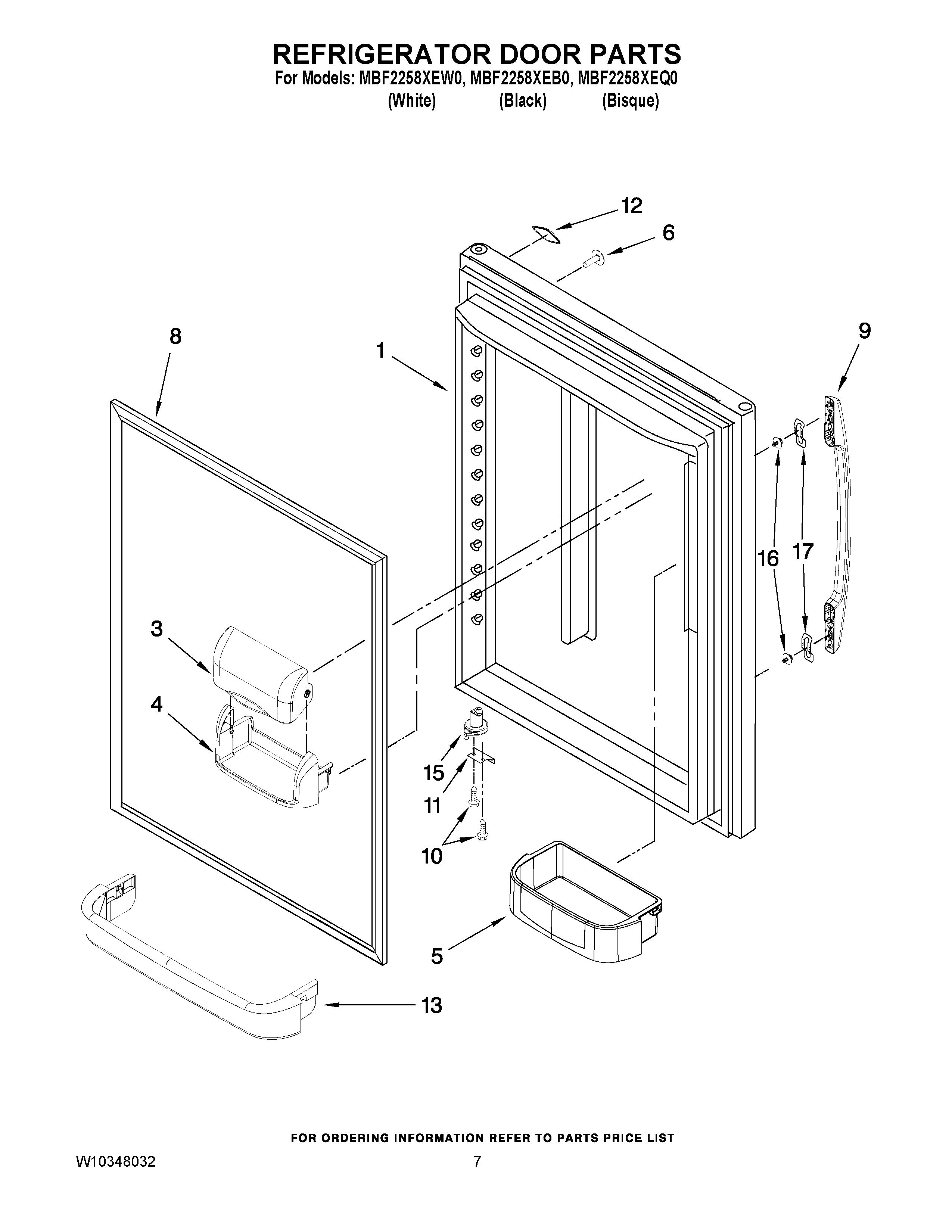 REFRIGERATOR DOOR PARTS
For Models: MBF2258XEW0, MBF2258XEB0, MBF2258XEQ0
(White) (Black) (Bisque)

12
6
8
1
9
16
17
3
4
15
11
10
5
13

FOR ORDERING INFORMATION REFER TO PARTS PRICE LIST
W10348032
7