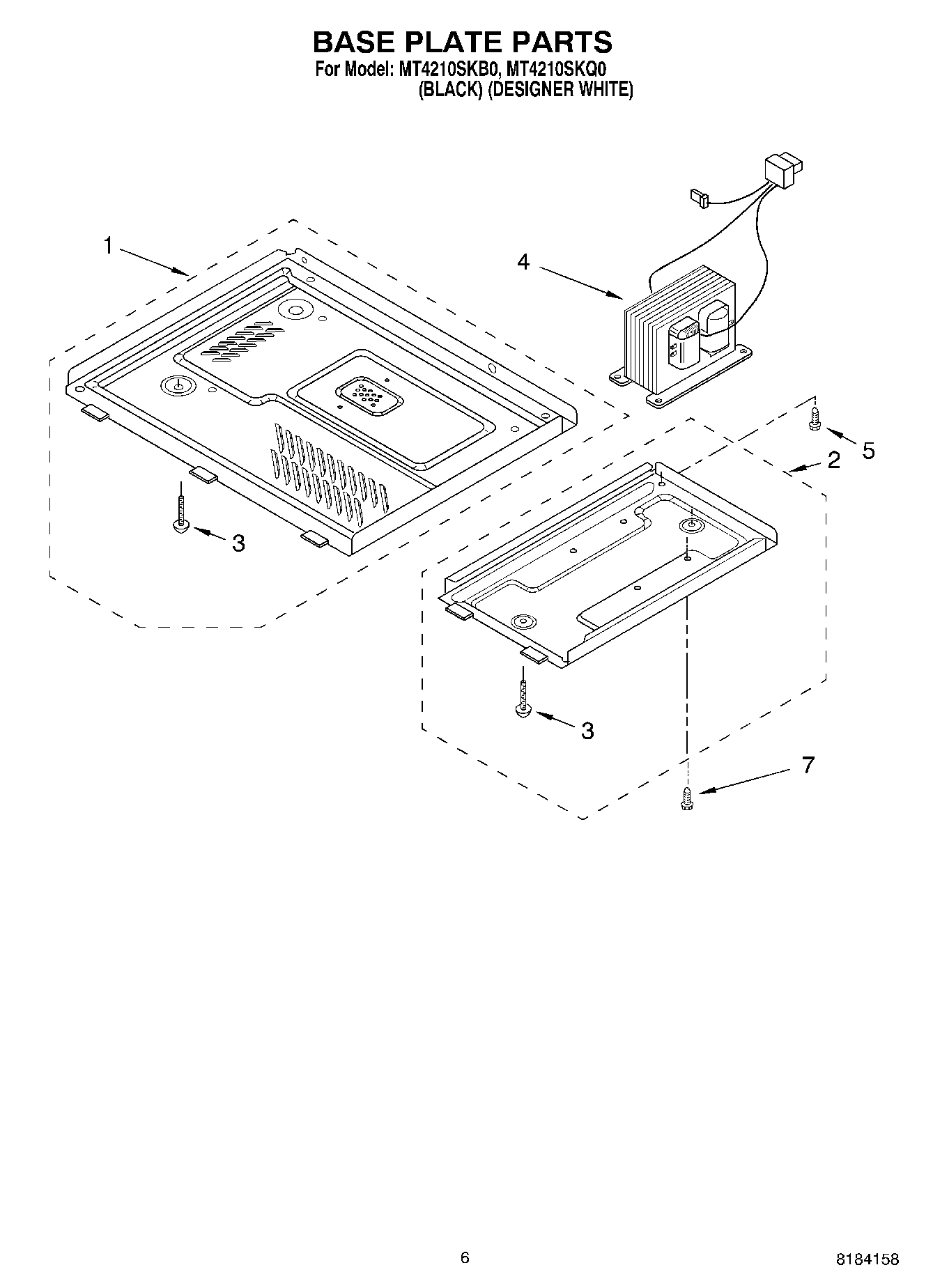 BASE PLATE PARTS
For Model: MT4210SKB0, MT4210SKQ0
(BLACK) (DESIGNER WHITE)

1
4
5
2
3
3
7

6

8184158