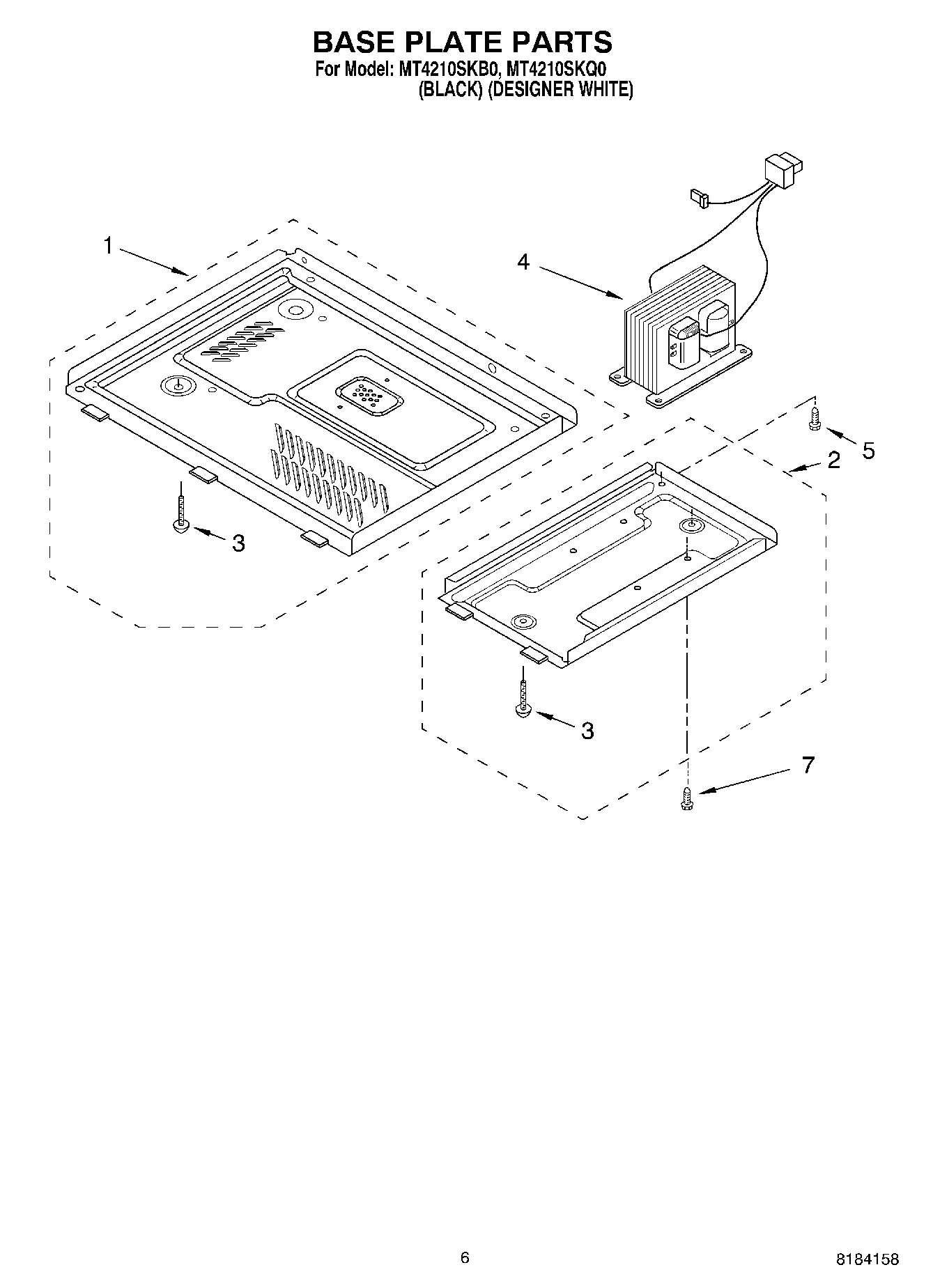 BASE PLATE PARTS
For Model: MT4210SKB0, MT4210SKQ0
(BLACK) (DESIGNER WHITE)

1

4

5

2

3

3

7

6

8184158