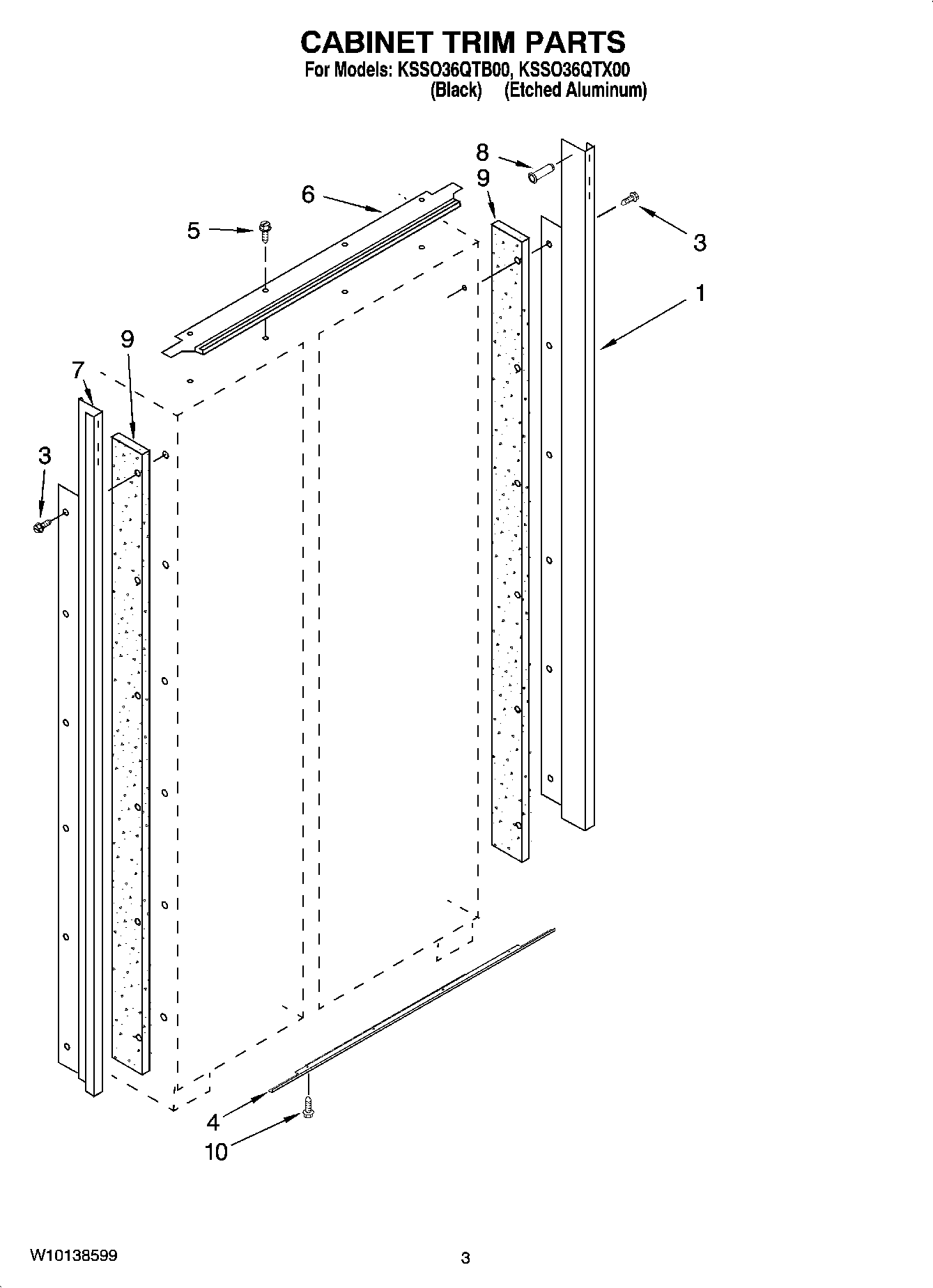 CABINET TRIM PARTS
For Models: KSSO36QTB00, KSSO36QTX00
(Black) (Etched Aluminum)

8
9
6
5
3
1
9
7
3
4
10

W10138599

3