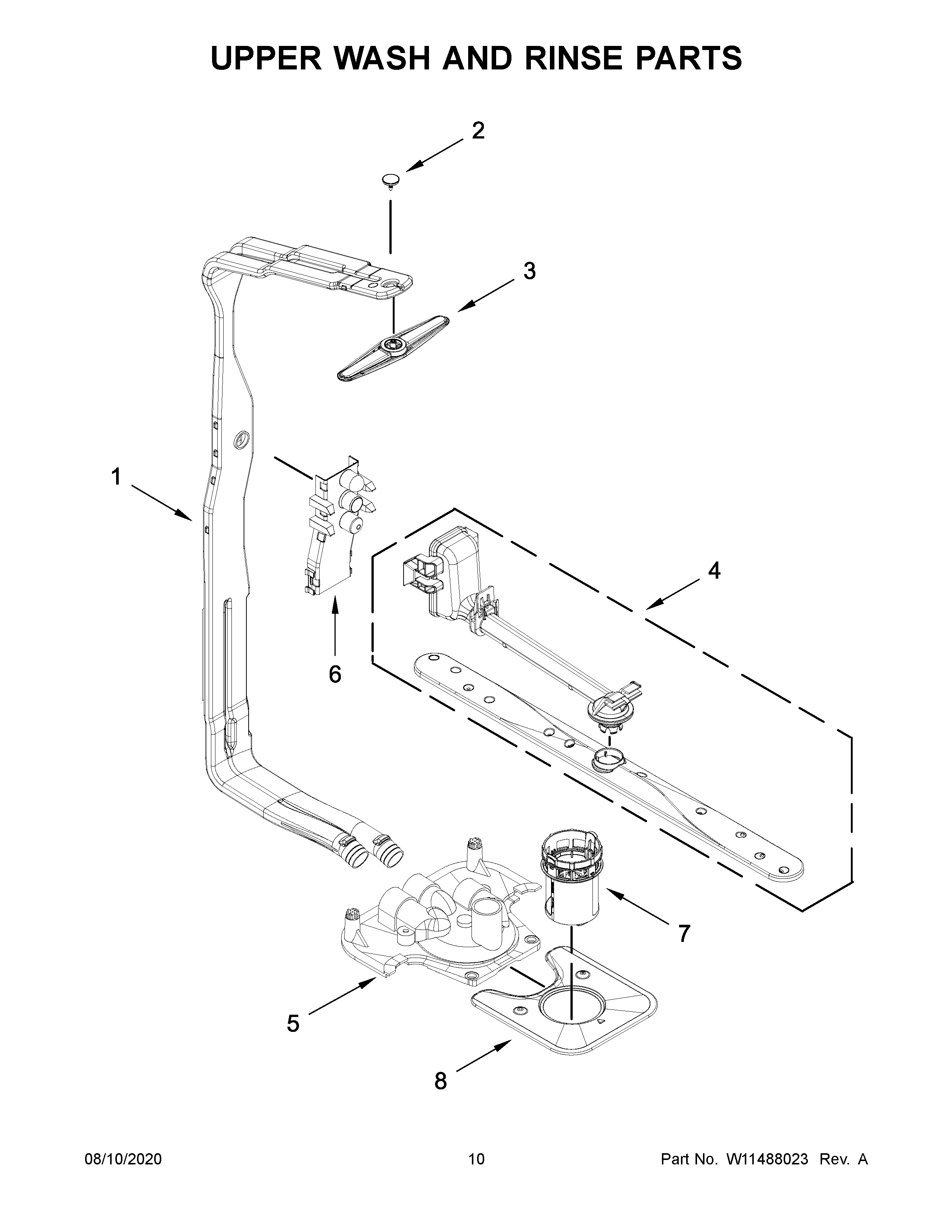 UPPER WASH AND RINSE PARTS

2

3

1

4

6

7

5

8

08/10/2020

10

Part No. W11488023 Rev. A