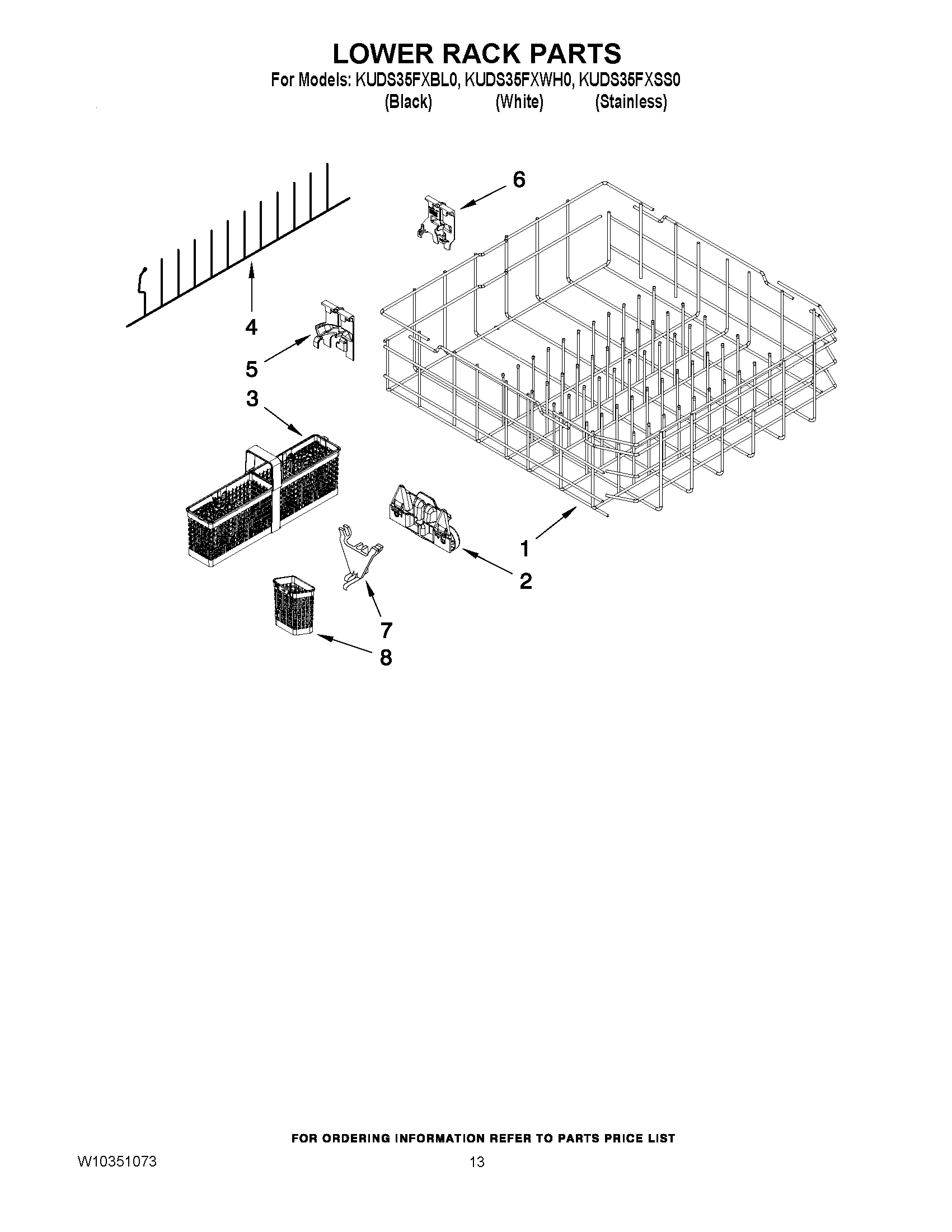 LOWER RACK PARTS

For Models: KUDS35FXBL0, KUDS35FXWH0, KUDS35FXSS0
(Black) (White) (Stainless)

6

4

5

3

1

2

7

8

FOR ORDERING INFORMATION REFER TO PARTS PRICE LIST

W10351073

13