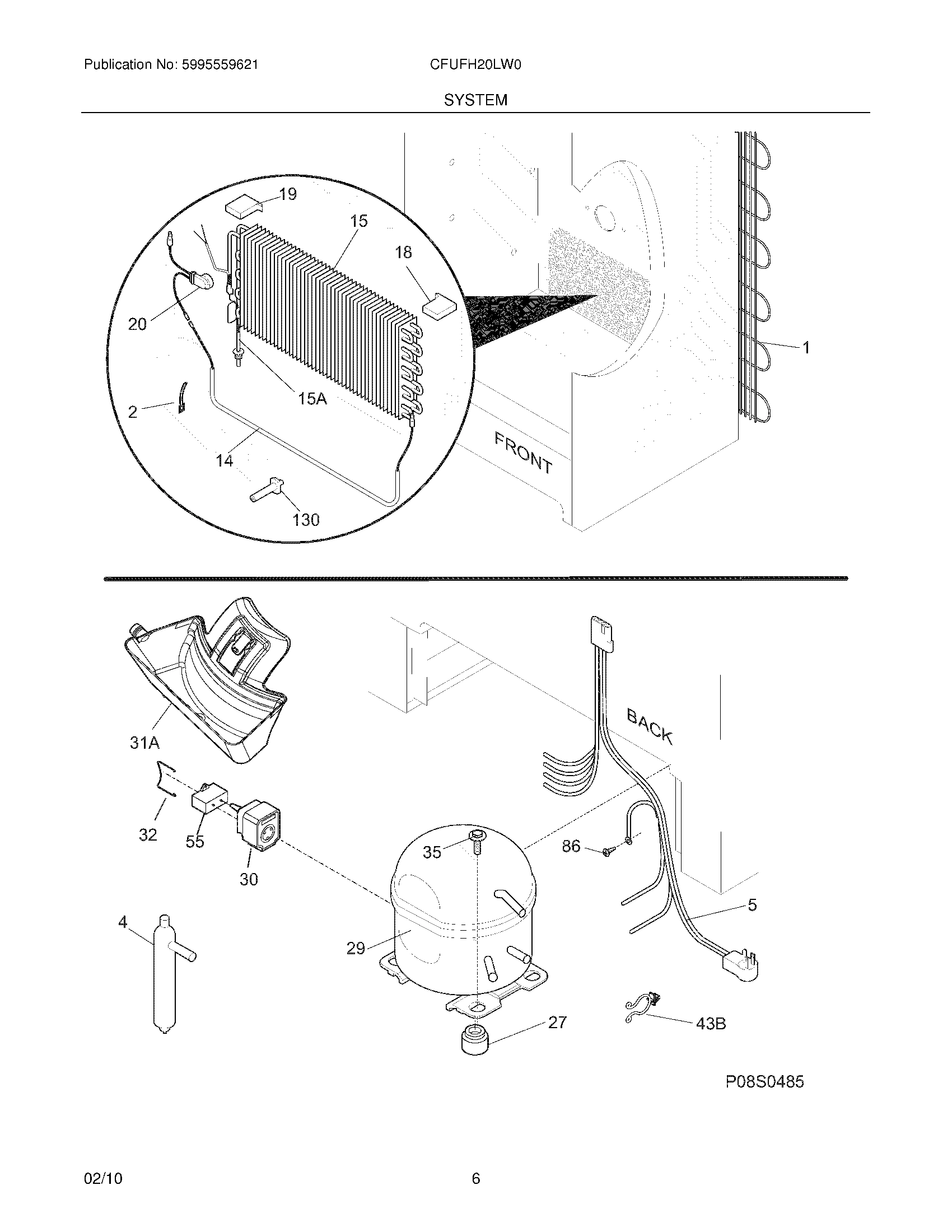 Publication No: 5995559621

CFUFH20LW0

SYSTEM

19
15
18
20
1
15A
2
14
FRONT
130

31A
BACK
32
55
30
35
86
4
29
5
27
43B

P08S0485

02/10

6