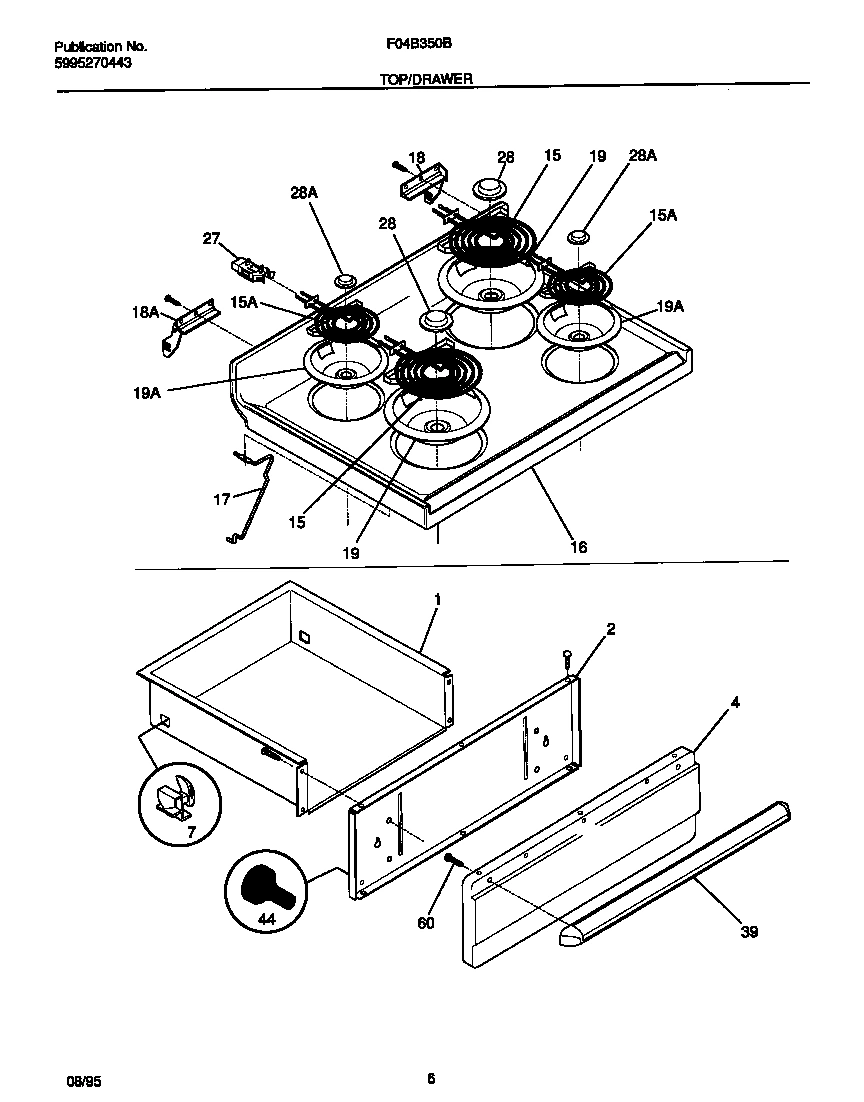 Publication No.
5995270443

F04B350B

TOP/DRAWER

18
28
15
19
28A
28A
28
15A
27
18A
15A
19A
19A
17
15
19
16

1
2
4
7
44
60
39

08/95

6