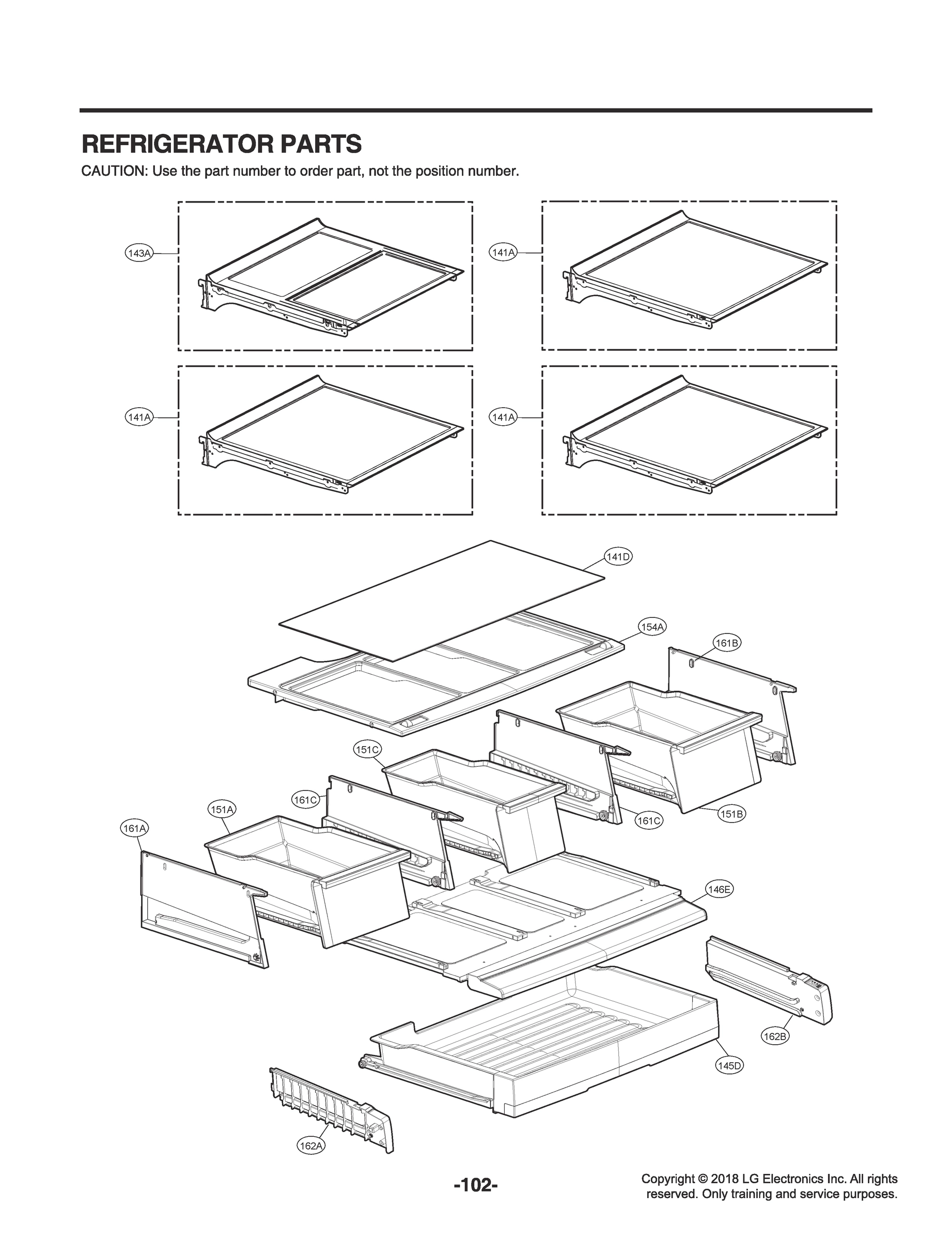 REFRIGERATOR PARTS

CAUTION: Use the part number to order part, not the position number.

143A

141A

141A

141A

141D

154A

161B

151C

161C

151A

161A

161C

151B

146E

162B

145D

162A

-102-

Copyright © 2018 LG Electronics Inc. All rights reserved. Only training and service purposes.