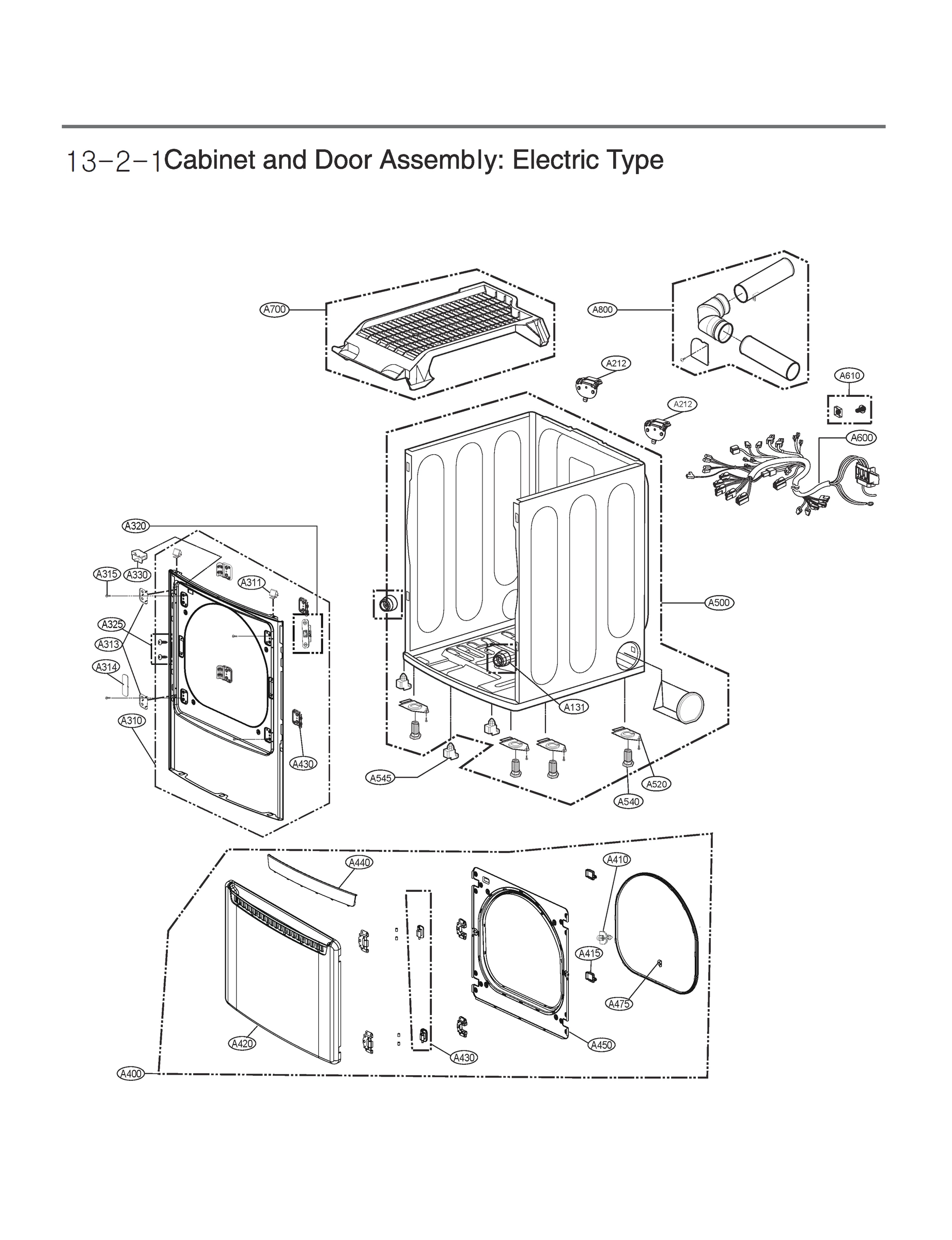 13-2-1Cabinet and Door Assembly: Electric Type

A700
A800
A212
A212
A610
A600
A320
A315
A330
A311
A325
A313
A314
A310
A430
A500
A131
A545
A520
A540
A440
A410
A415
A475
A420
A430
A450
A400