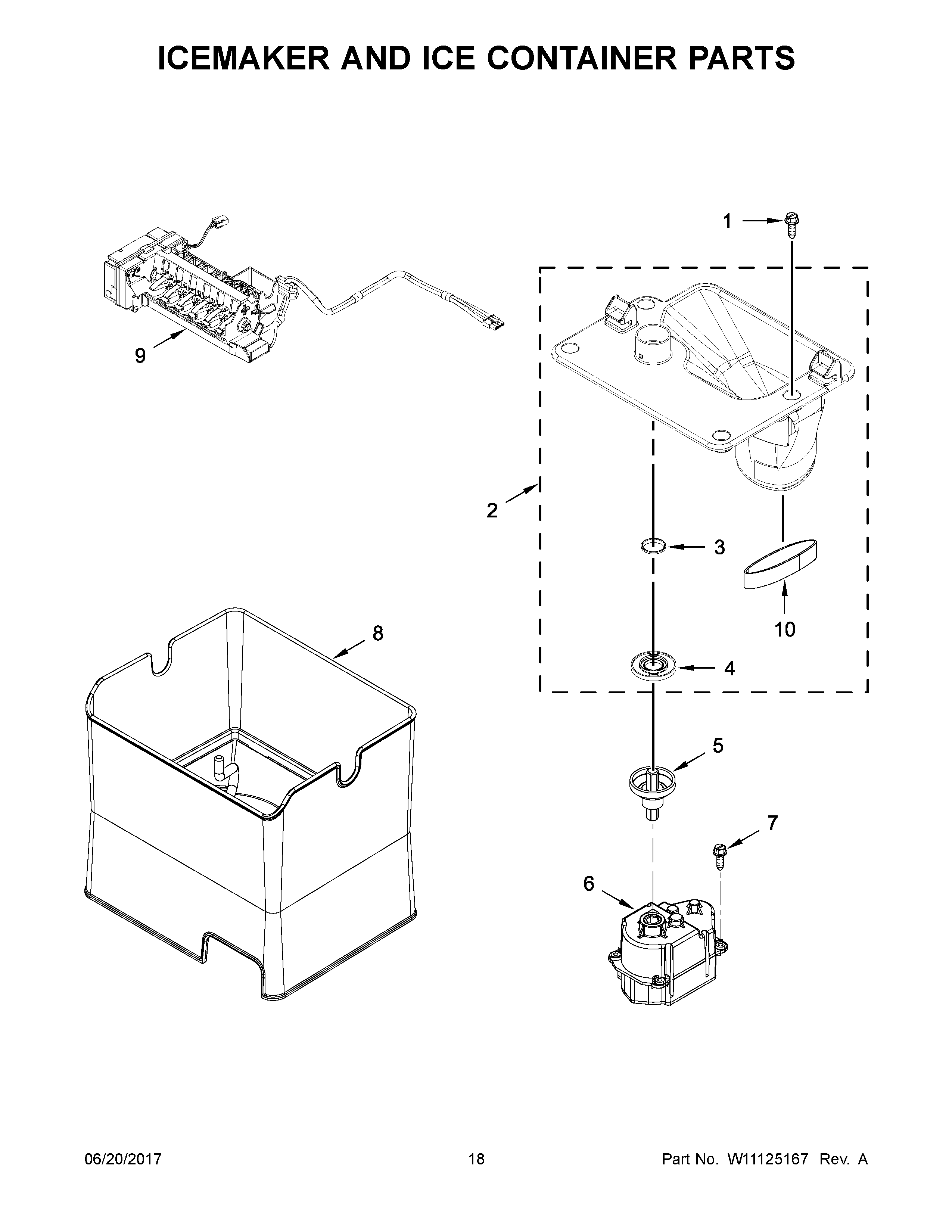 ICEMAKER AND ICE CONTAINER PARTS

1

9

2

3

10

8

4

5

7

6

06/20/2017

18

Part No. W11125167 Rev. A