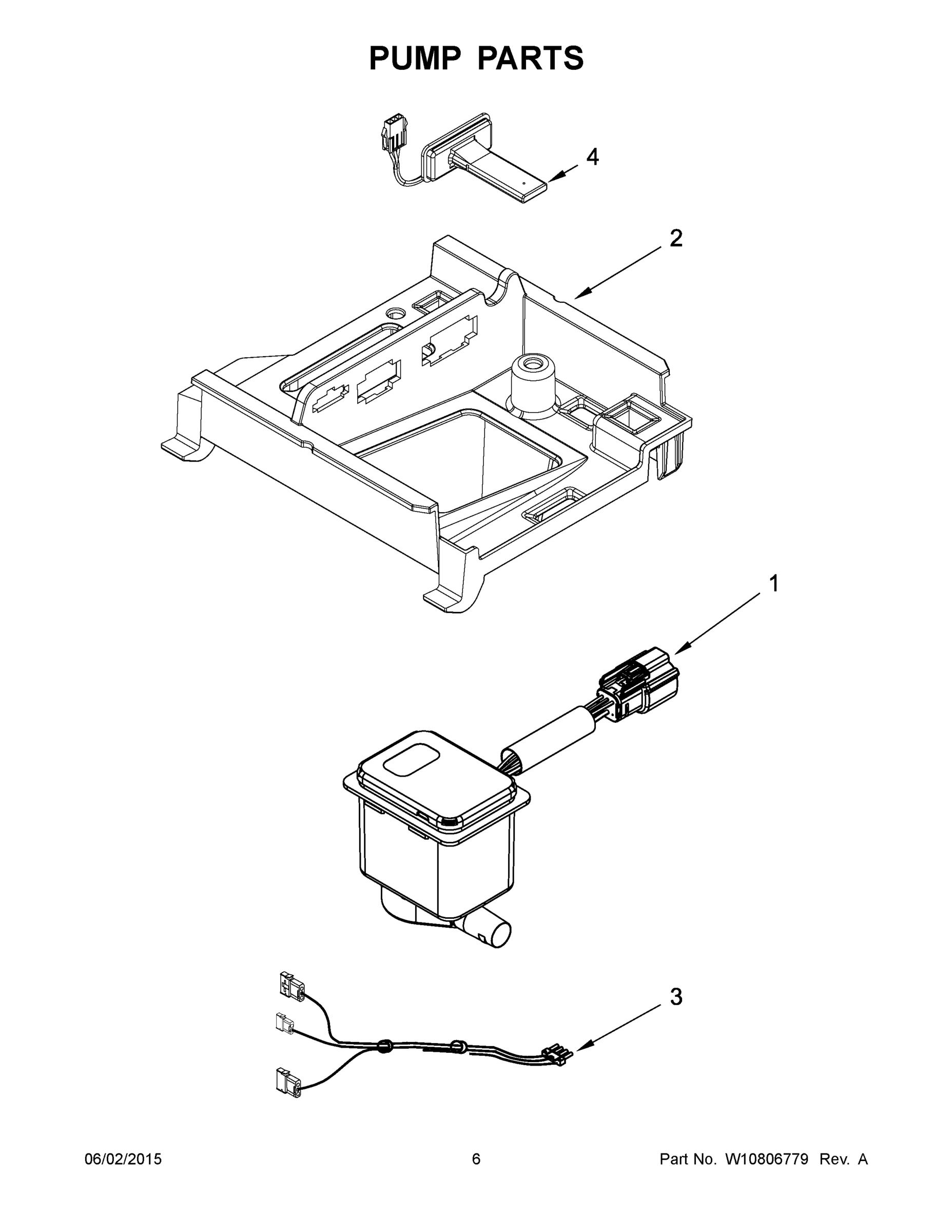 PUMP PARTS

4

2

1

3

06/02/2015 6 Part No. W10806779 Rev. A